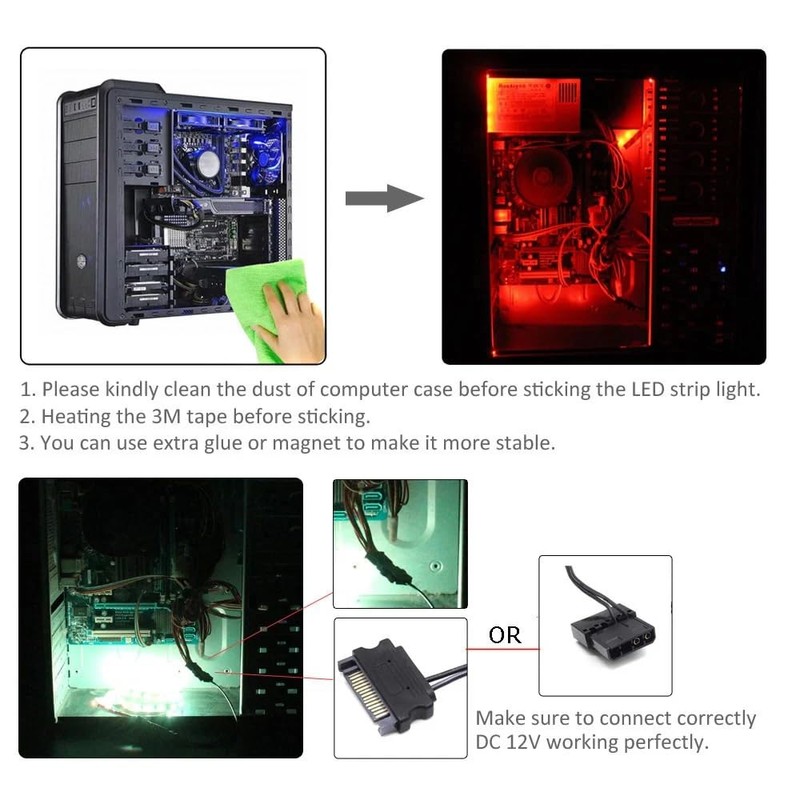 1. Please kindly clean the dust of computer case before sticking the LED strip light.
2. Heating the 3M tape before sticking.
3. You can use extra glue or magnet to make it more stable.

OR

Make sure to connect correctly DC 12V working perfectly.