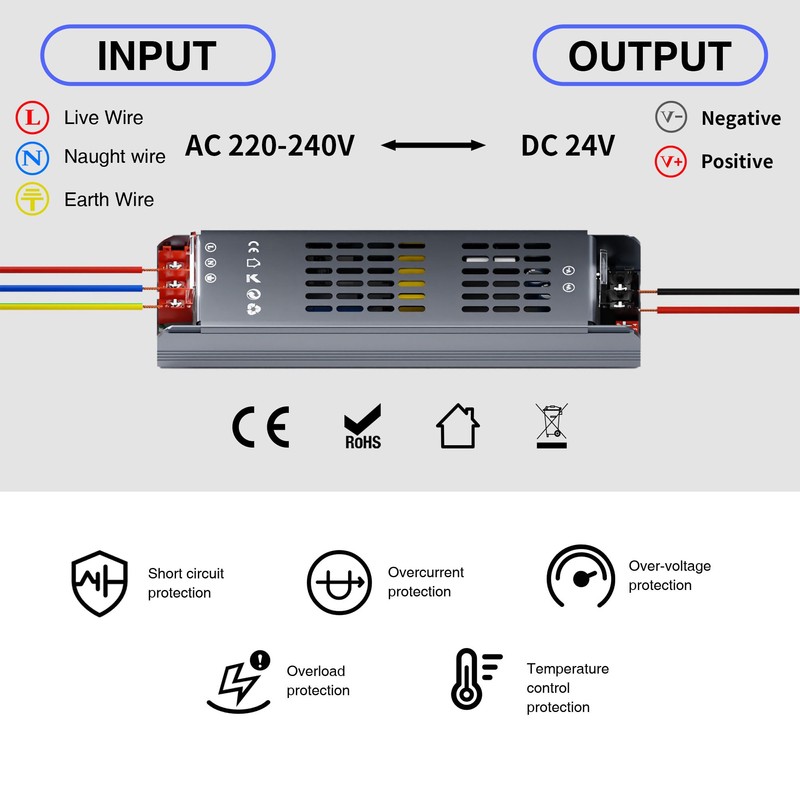 INPUT

OUTPUT

L Live Wire
N Naught wire
Earth Wire

AC 220-240V

DC 24V

V- Negative
V+ Positive

CE

RoHS

Short circuit protection

Overcurrent protection

Over-voltage protection

Overload protection

Temperature control protection