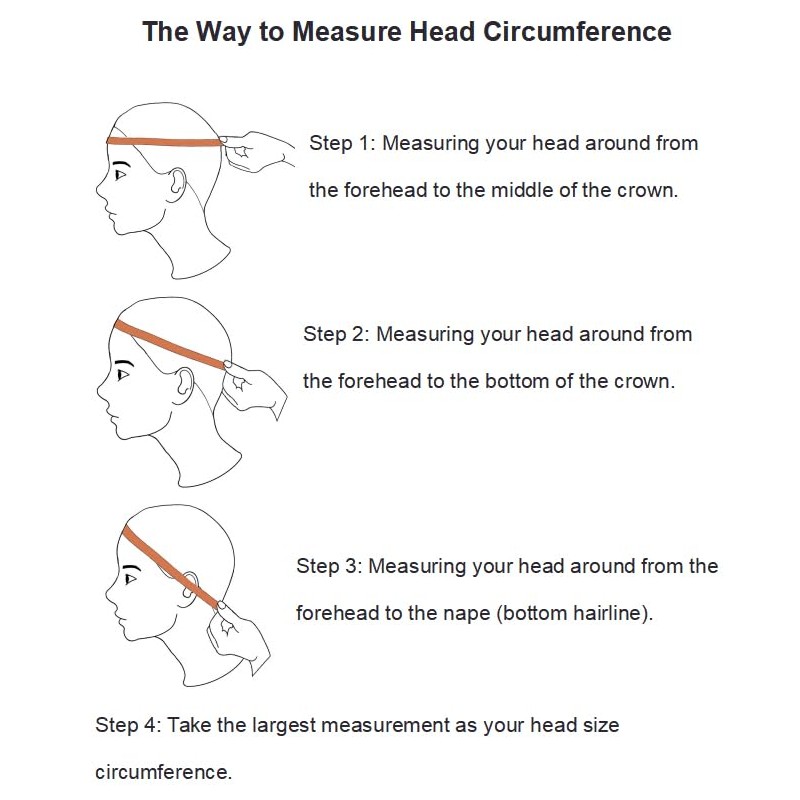 The Way to Measure Head Circumference

Step 1: Measuring your head around from the forehead to the middle of the crown.

Step 2: Measuring your head around from the forehead to the bottom of the crown.

Step 3: Measuring your head around from the forehead to the nape (bottom hairline).

Step 4: Take the largest measurement as your head size circumference.