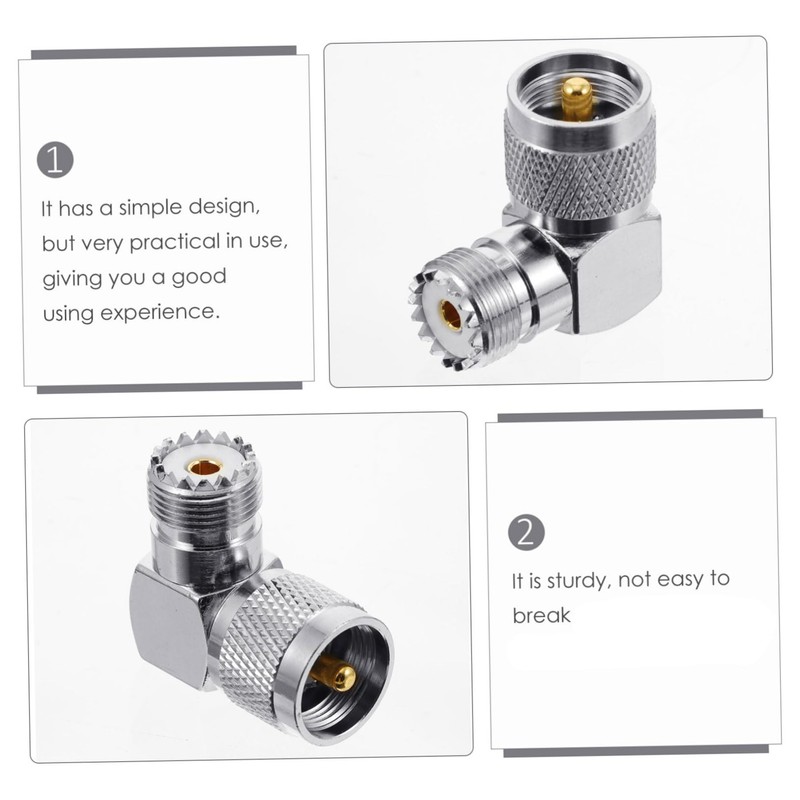 1

It has a simple design, but very practical in use, giving you a good using experience.

2

It is sturdy, not easy to break