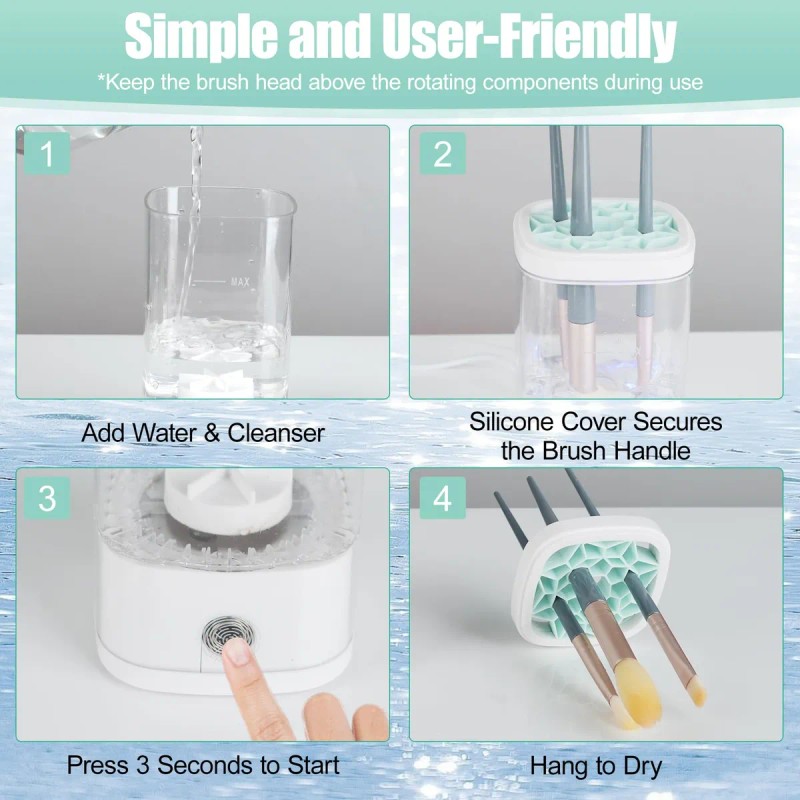 Simple and User-Friendly

*Keep the brush head above the rotating components during use

1

MAX

Add Water & Cleanser

2

Silicone Cover Secures the Brush Handle

3

Press 3 Seconds to Start

4

Hang to Dry