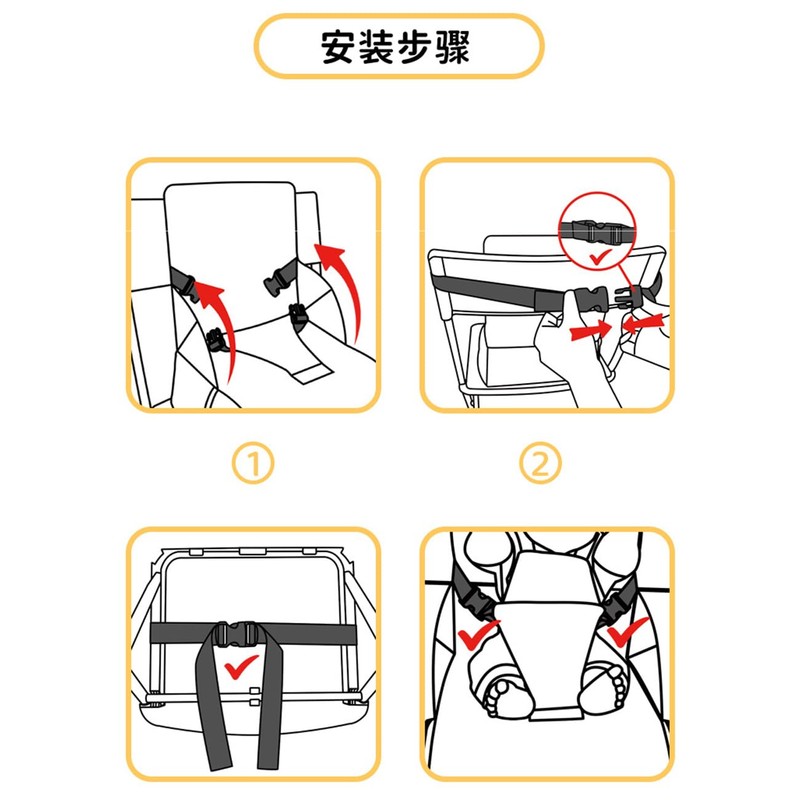 安装步骤

①

②