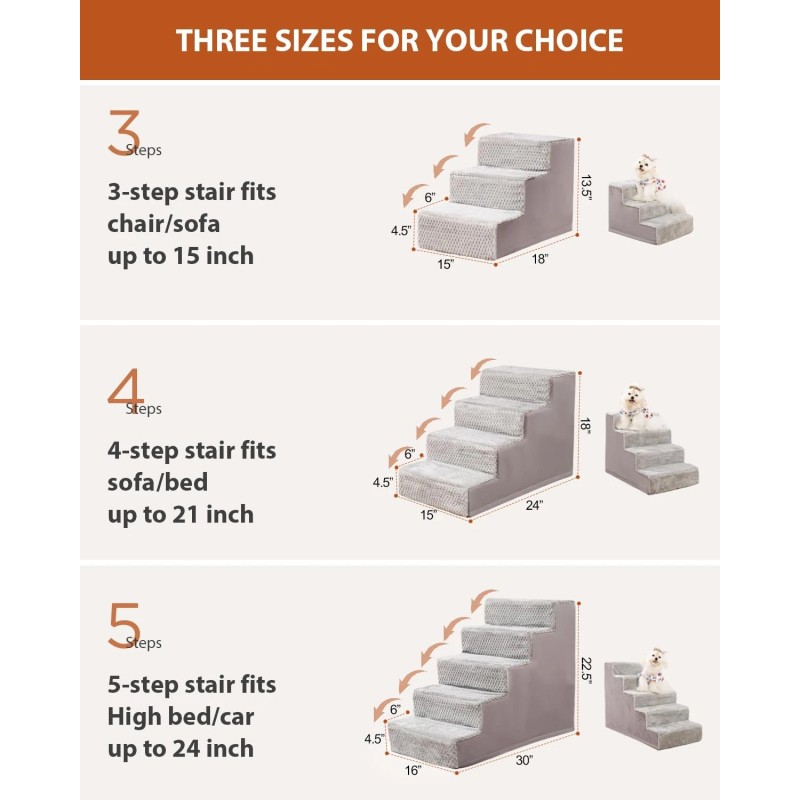 THREE SIZES FOR YOUR CHOICE

3 Steps

3-step stair fits chair/sofa up to 15 inch

6"
4.5"
15"
18"
13.5"

4 Steps

4-step stair fits sofa/bed up to 21 inch

6"
4.5"
15"
24"
18"

5 Steps

5-step stair fits High bed/car up to 24 inch

6"
4.5"
16"
30"
22.5"