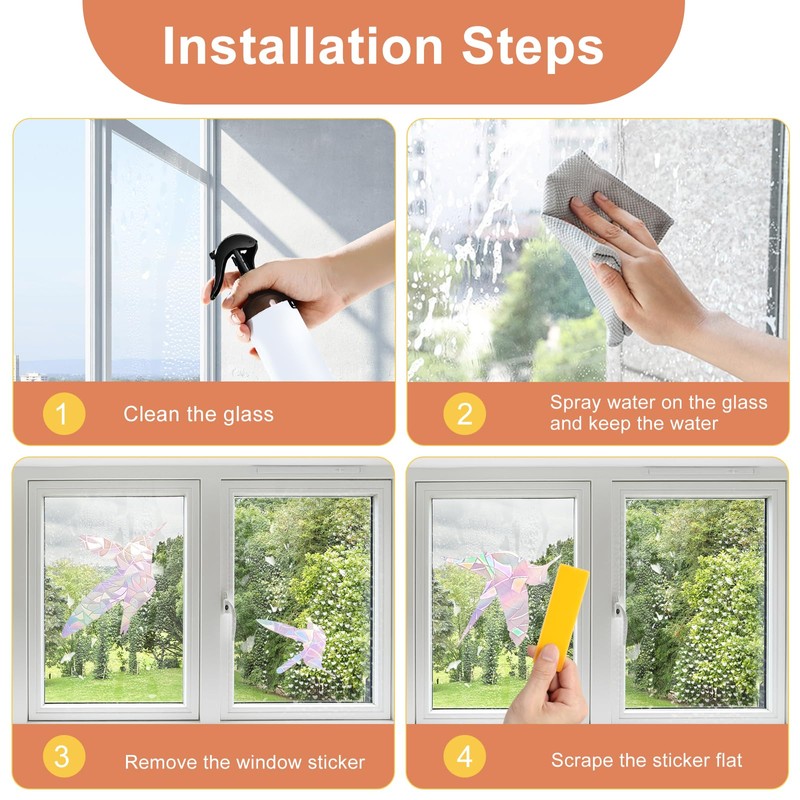 Installation Steps

1 Clean the glass

2 Spray water on the glass and keep the water

3 Remove the window sticker

4 Scrape the sticker flat