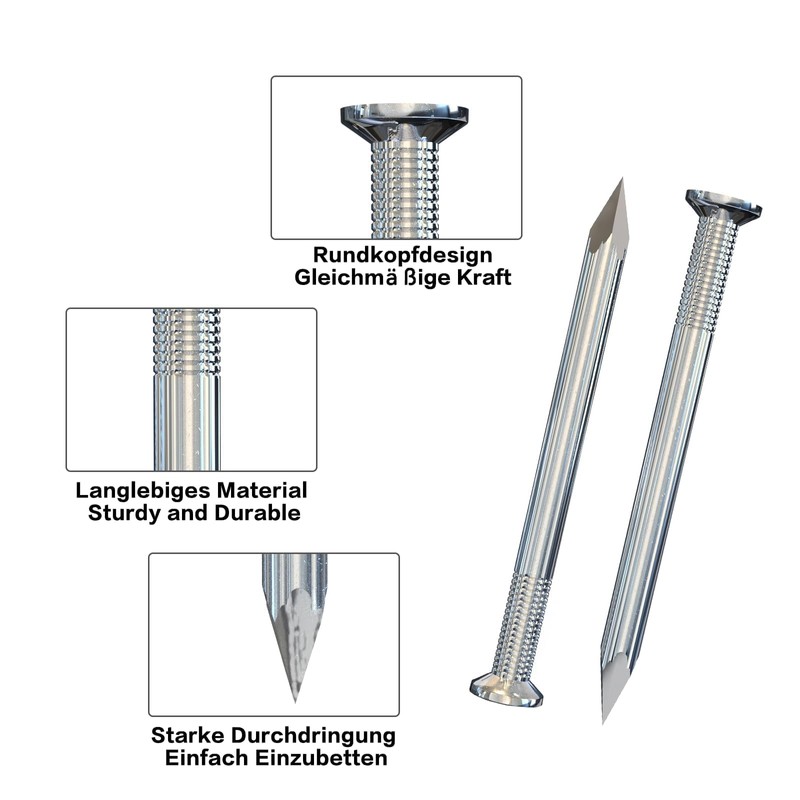 Rundkopfdesign
Gleichmä ßige Kraft

Langlebiges Material
Sturdy and Durable

Starke Durchdringung
Einfach Einzubetten