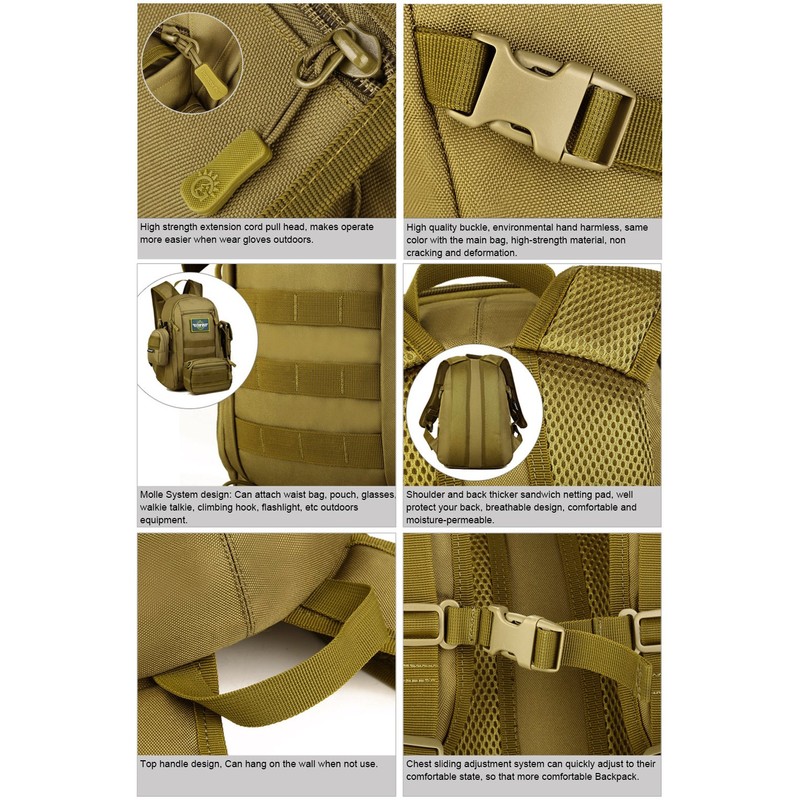 High strength extension cord pull head, makes operate more easier when wear gloves outdoors.

High quality buckle, environmental hand harmless, same color with the main bag, high-strength material, non cracking and deformation.

Molle System design: Can attach waist bag, pouch, glasses, walkie talkie, climbing hook, flashlight, etc outdoors equipment.

Shoulder and back thicker sandwich netting pad, well protect your back, breathable design, comfortable and moisture-permeable.

Top handle design, Can hang on the wall when not use.

Chest sliding adjustment system can quickly adjust to their comfortable state, so that more comfortable Backpack.