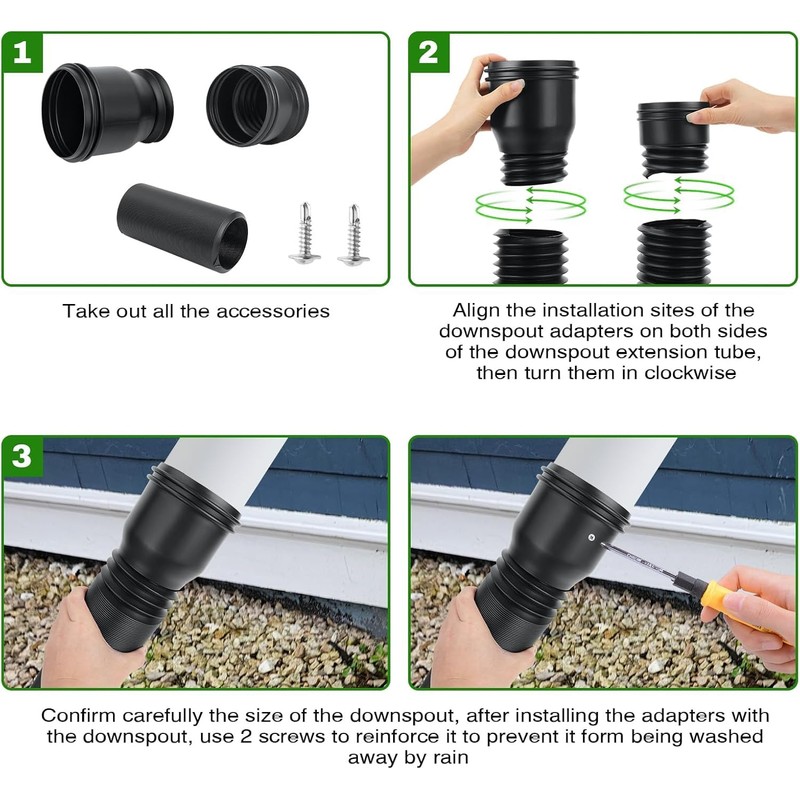 1

Take out all the accessories

2

Align the installation sites of the downspout adapters on both sides of the downspout extension tube, then turn them in clockwise

3

Confirm carefully the size of the downspout, after installing the adapters with the downspout, use 2 screws to reinforce it to prevent it form being washed away by rain