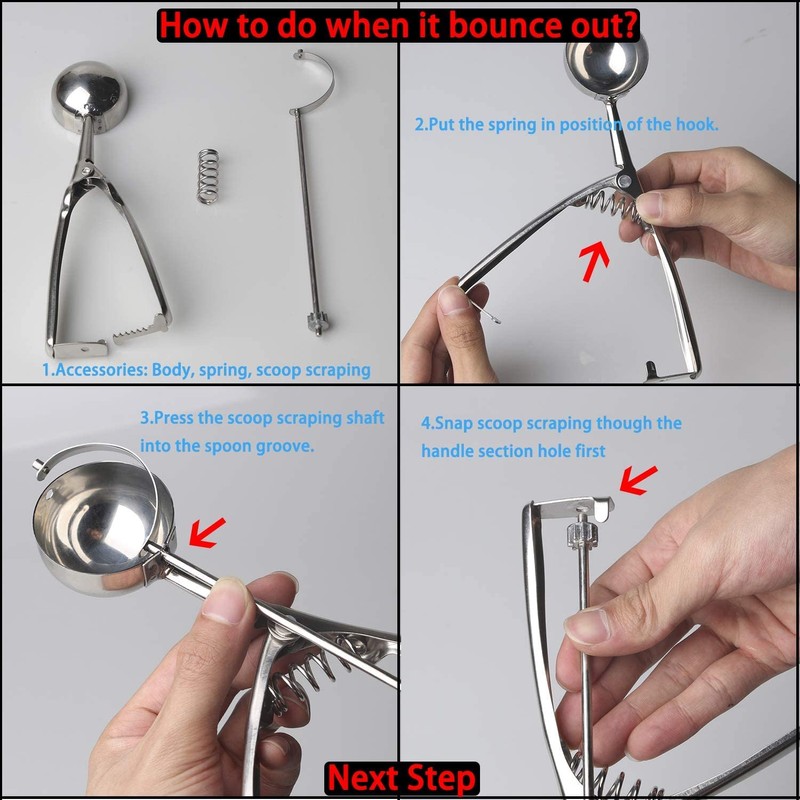 How to do when it bounce out?

1.Accessories: Body, spring, scoop scraping

2.Put the spring in position of the hook.

3.Press the scoop scraping shaft into the spoon groove.

4.Snap scoop scraping though the handle section hole first

Next Step