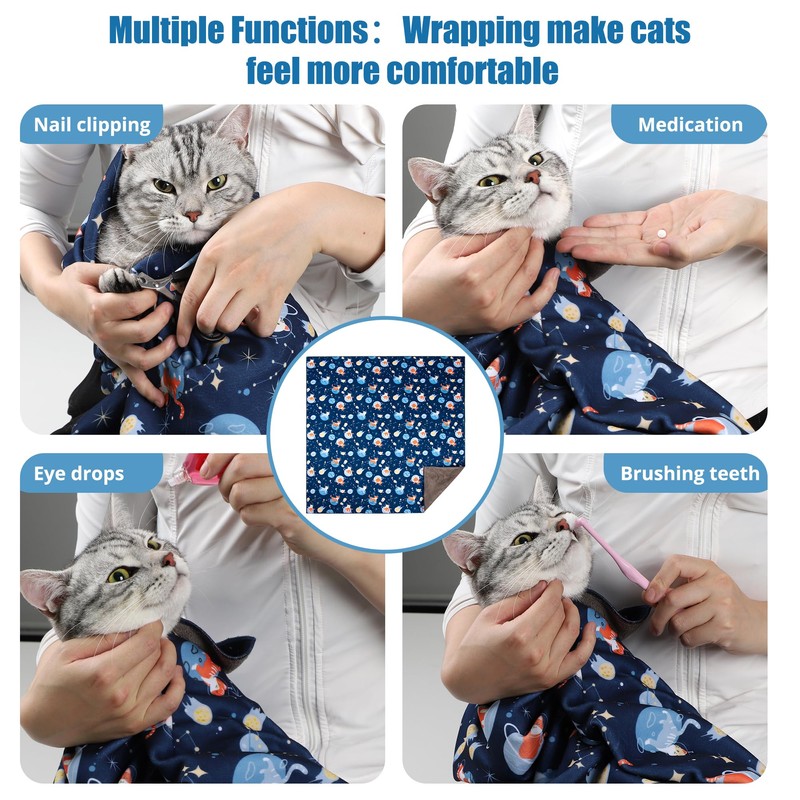 Multiple Functions： Wrapping make cats feel more comfortable

Nail clipping

Medication

Eye drops

Brushing teeth