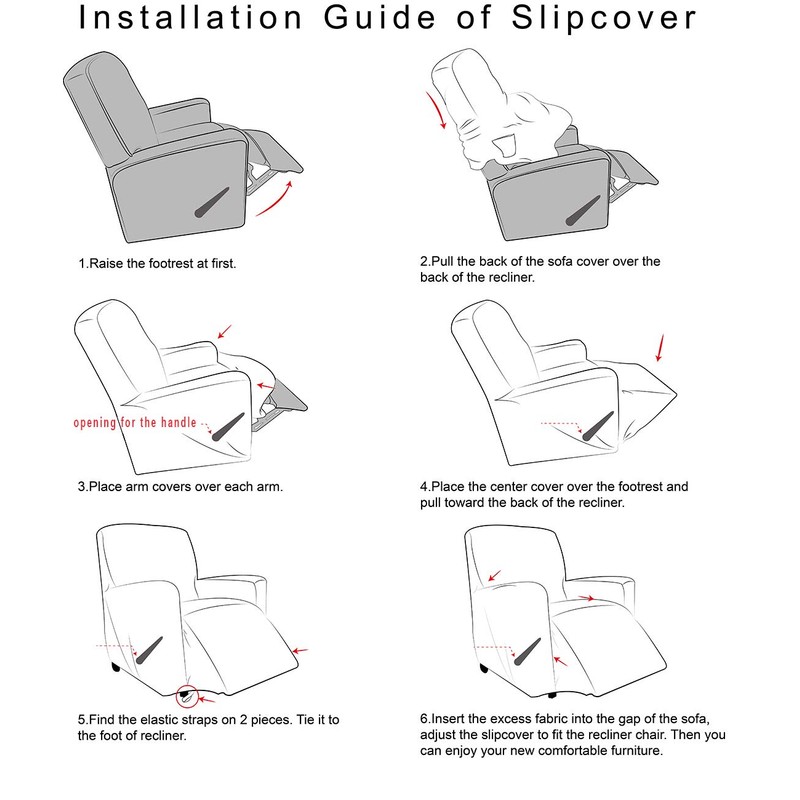 Installation Guide of Slipcover

1.Raise the footrest at first.

2.Pull the back of the sofa cover over the back of the recliner.

opening for the handle

3.Place arm covers over each arm.

4.Place the center cover over the footrest and pull toward the back of the recliner.

5.Find the elastic straps on 2 pieces. Tie it to the foot of recliner.

6.Insert the excess fabric into the gap of the sofa, adjust the slipcover to fit the recliner chair. Then you can enjoy your new comfortable furniture.