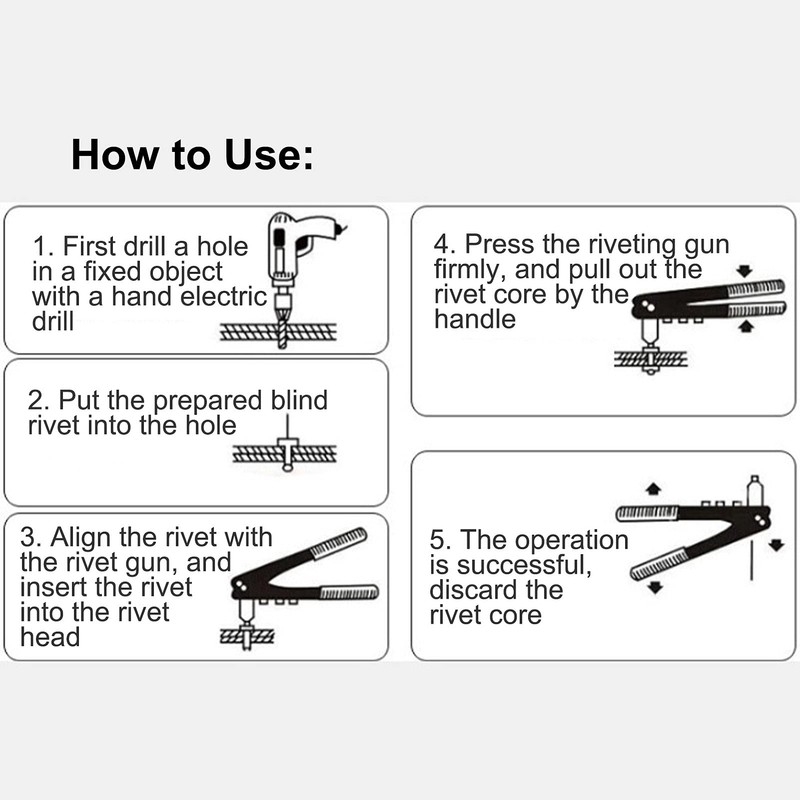 How to Use:

1. First drill a hole in a fixed object with a hand electric drill

2. Put the prepared blind rivet into the hole

3. Align the rivet with the rivet gun, and insert the rivet into the rivet head

4. Press the riveting gun firmly, and pull out the rivet core by the handle

5. The operation is successful, discard the rivet core