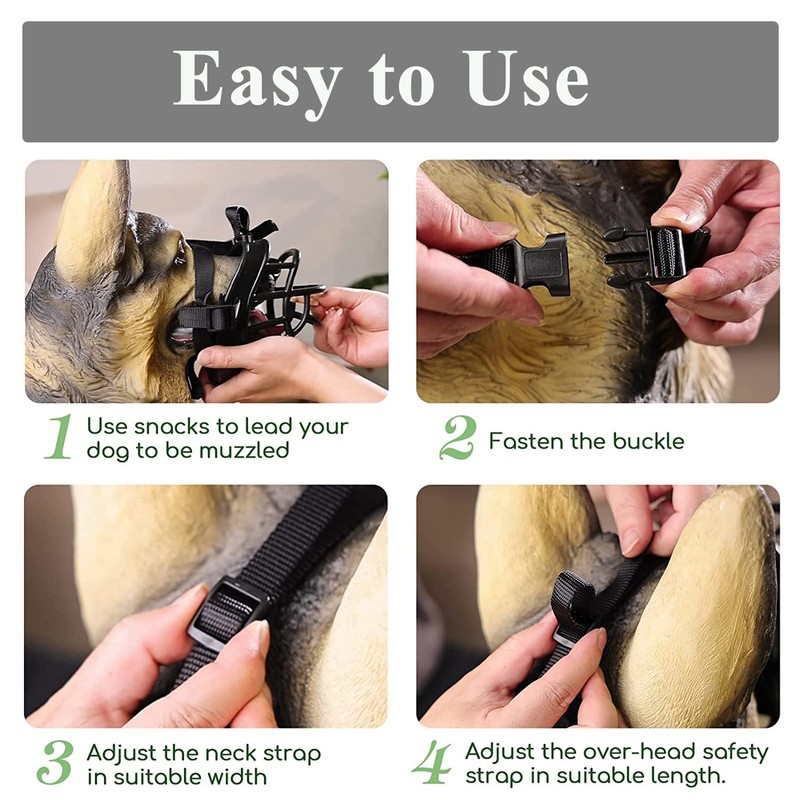 Easy to Use

1 Use snacks to lead your dog to be muzzled

2 Fasten the buckle

3 Adjust the neck strap in suitable width

4 Adjust the over-head safety strap in suitable length.