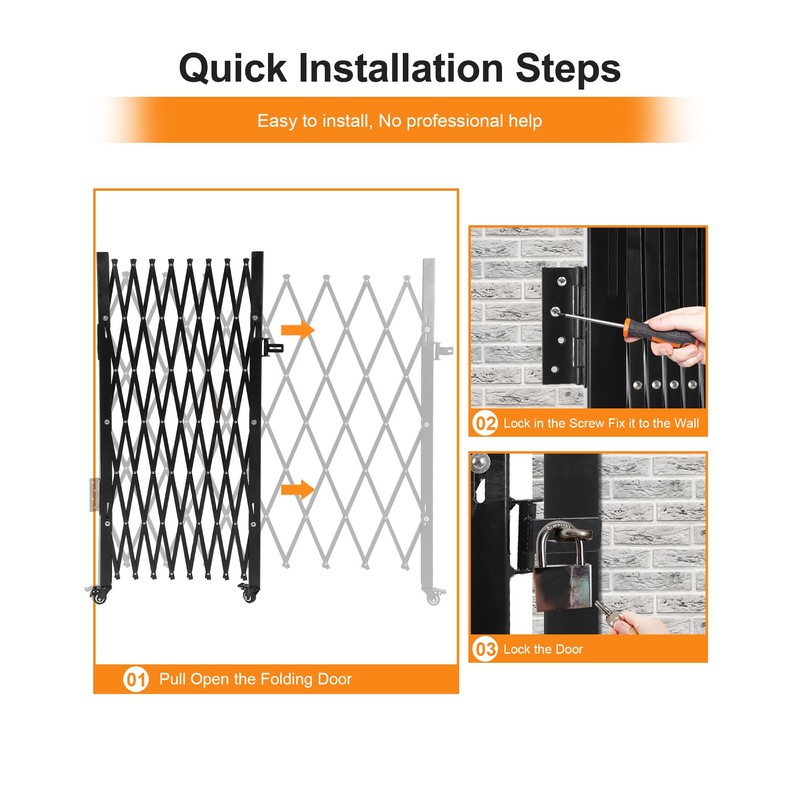 Quick Installation Steps

Easy to install, No professional help

01 Pull Open the Folding Door

02 Lock in the Screw Fix it to the Wall

03 Lock the Door