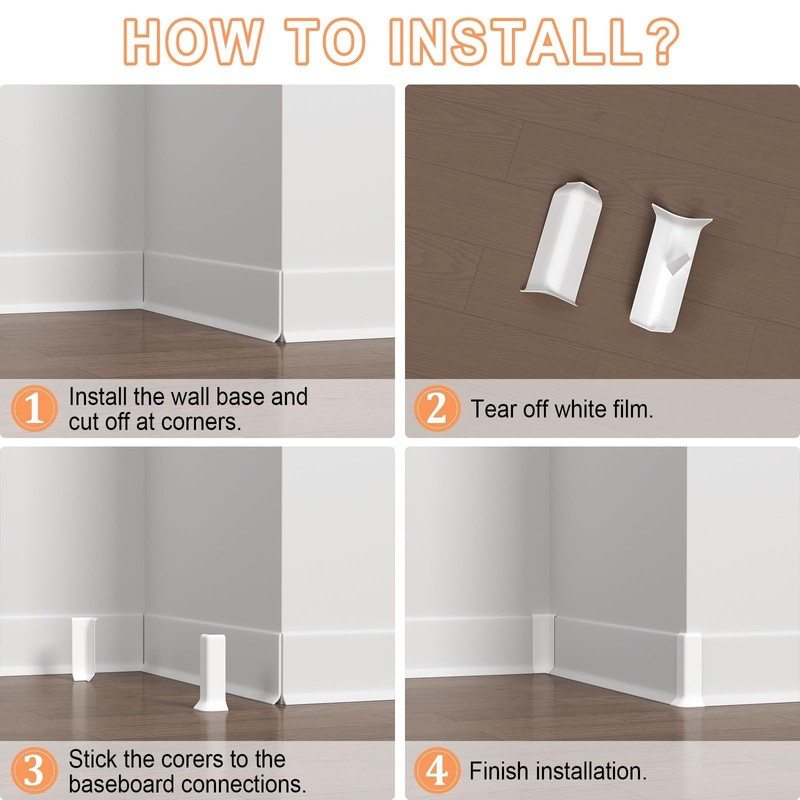 HOW TO INSTALL?

1 Install the wall base and cut off at corners.

2 Tear off white film.

3 Stick the corers to the baseboard connections.

4 Finish installation.