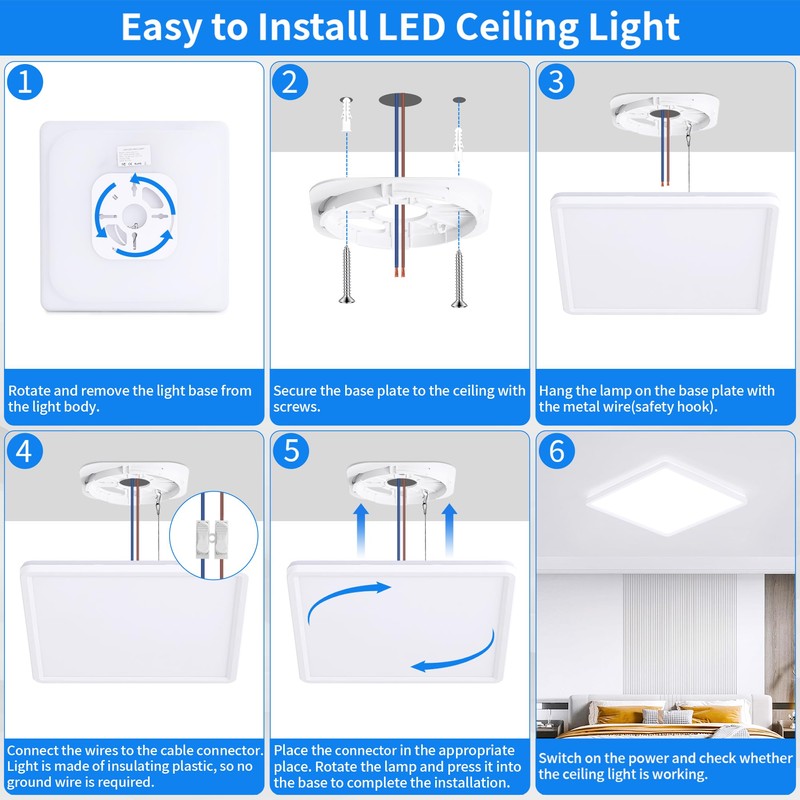 Easy to Install LED Ceiling Light

1

Rotate and remove the light base from the light body.

2

Secure the base plate to the ceiling with screws.

3

Hang the lamp on the base plate with the metal wire(safety hook).

4

Connect the wires to the cable connector. Light is made of insulating plastic, so no ground wire is required.

5

Place the connector in the appropriate place. Rotate the lamp and press it into the base to complete the installation.

6

Switch on the power and check whether the ceiling light is working.