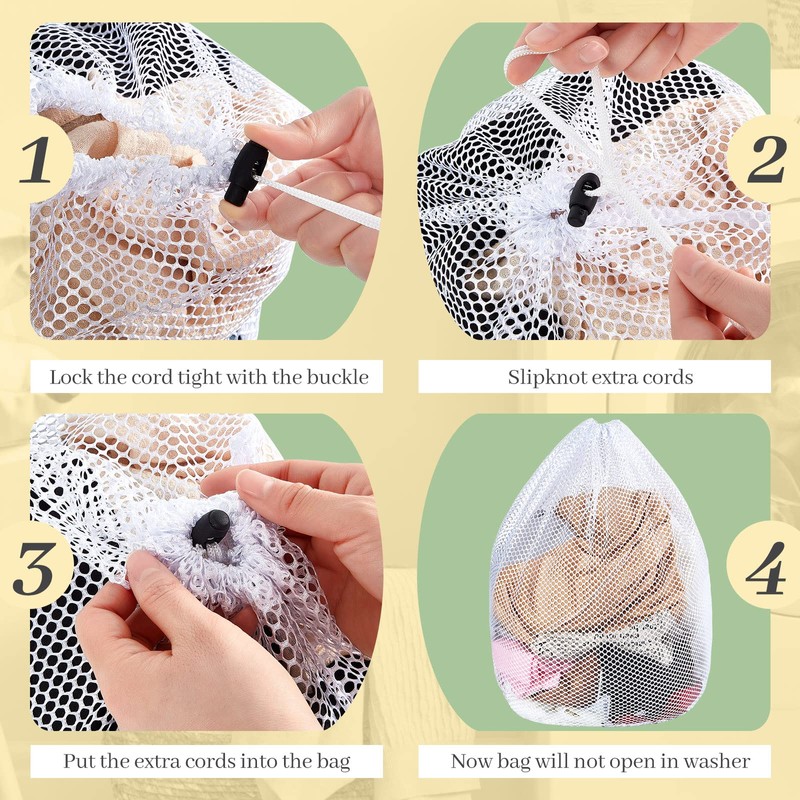 1

Lock the cord tight with the buckle

2

Slipknot extra cords

3

Put the extra cords into the bag

4

Now bag will not open in washer