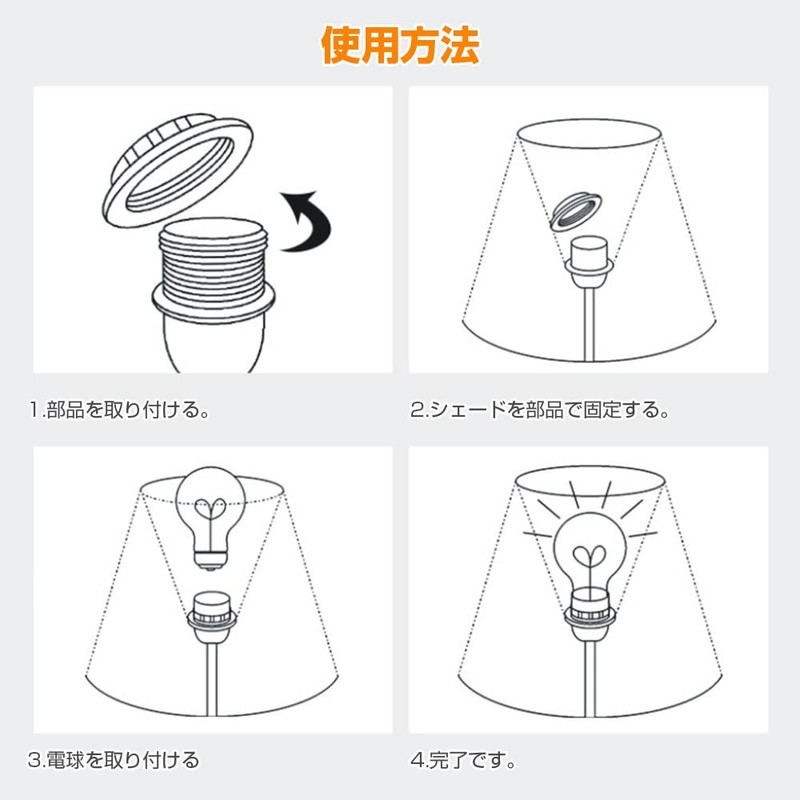 使用方法

1.部品を取り付ける。

2.シェードを部品で固定する。

3.電球を取り付ける

4.完了です。