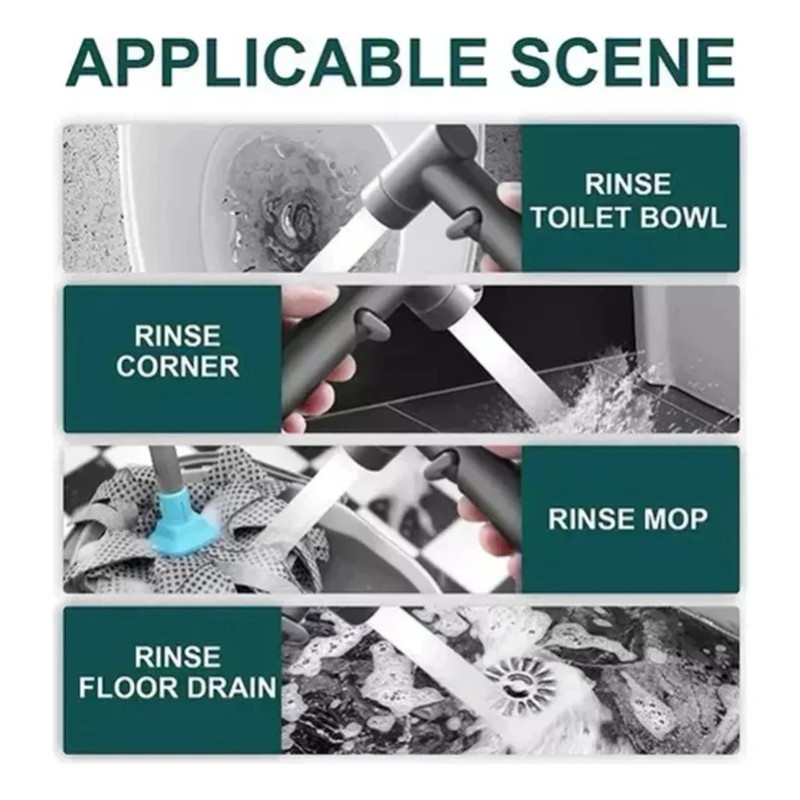 APPLICABLE SCENE

RINSE TOILET BOWL

RINSE CORNER

RINSE MOP

RINSE FLOOR DRAIN