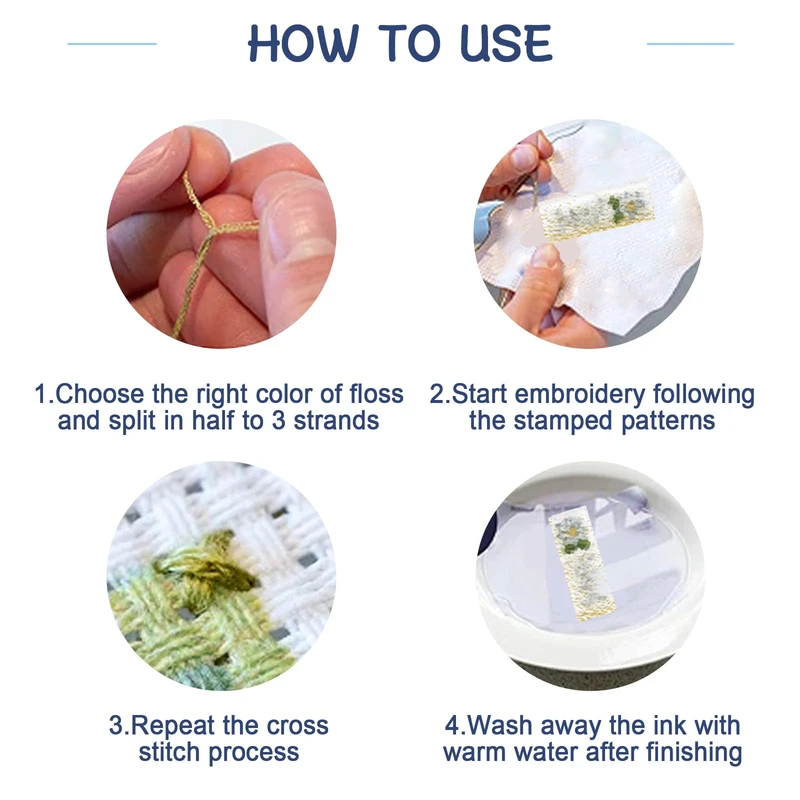 HOW TO USE

1.Choose the right color of floss and split in half to 3 strands

2.Start embroidery following the stamped patterns

3.Repeat the cross stitch process

4.Wash away the ink with warm water after finishing