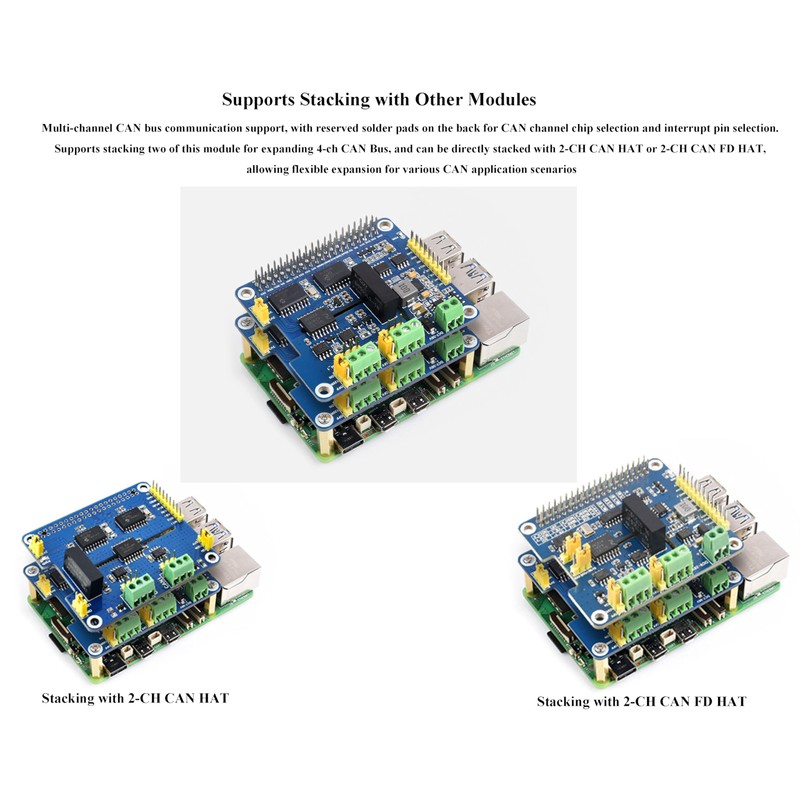 Supports Stacking with Other Modules

Multi-channel CAN bus communication support, with reserved solder pads on the back for CAN channel chip selection and interrupt pin selection. Supports stacking two of this module for expanding 4-ch CAN Bus, and can be directly stacked with 2-CH CAN HAT or 2-CH CAN FD HAT, allowing flexible expansion for various CAN application scenarios

Stacking with 2-CH CAN HAT

Stacking with 2-CH CAN FD HAT