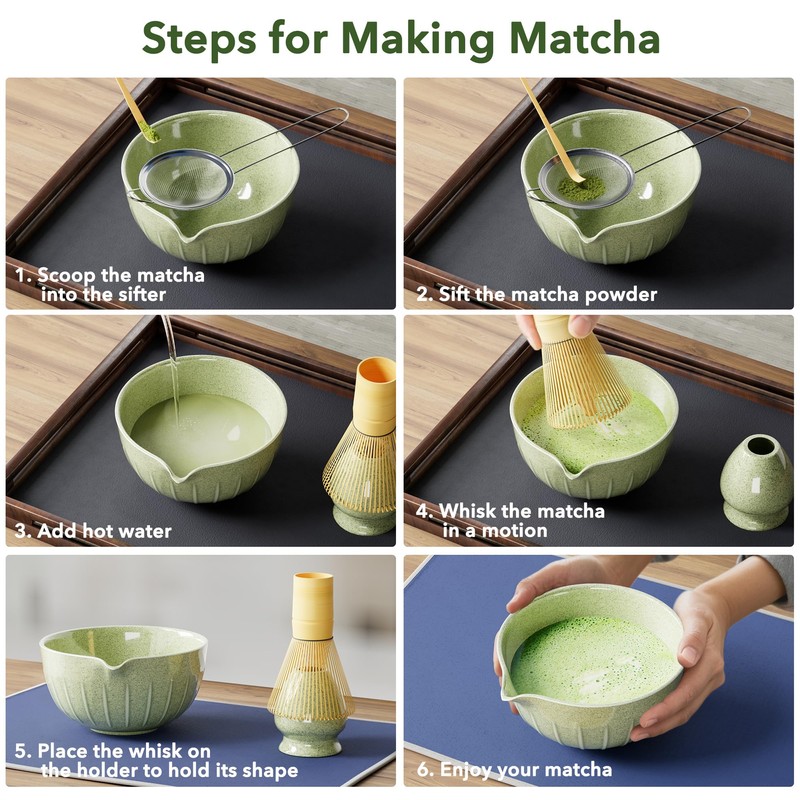 Steps for Making Matcha

1. Scoop the matcha into the sifter

2. Sift the matcha powder

3. Add hot water

4. Whisk the matcha in a motion

5. Place the whisk on the holder to hold its shape

6. Enjoy your matcha