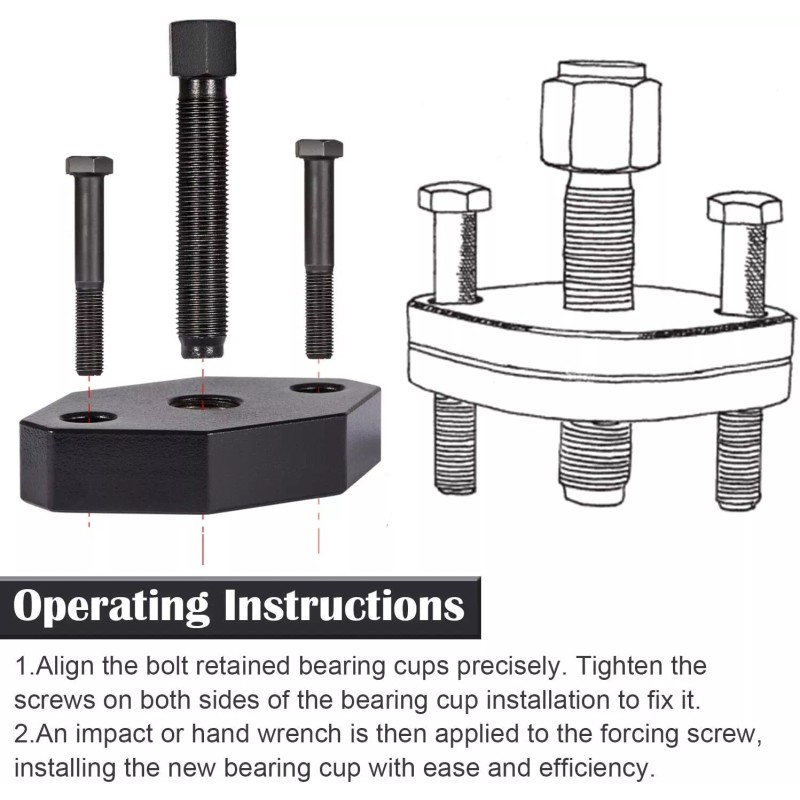 Operating Instructions

1.Align the bolt retained bearing cups precisely. Tighten the screws on both sides of the bearing cup installation to fix it.
2.An impact or hand wrench is then applied to the forcing screw, installing the new bearing cup with ease and efficiency.