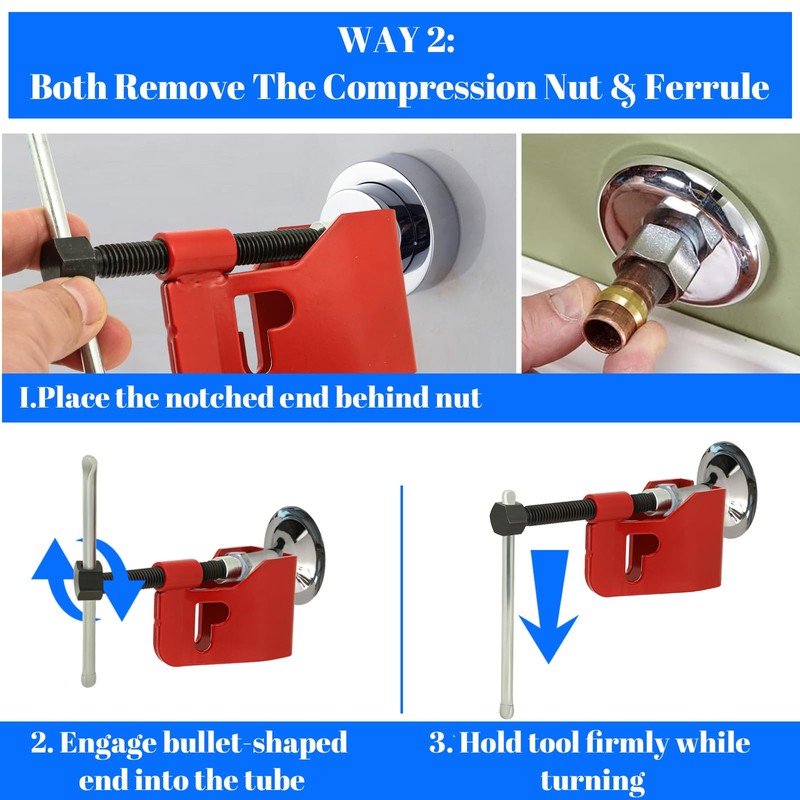 WAY 2:
Both Remove The Compression Nut & Ferrule

1.Place the notched end behind nut

2. Engage bullet-shaped end into the tube

3. Hold tool firmly while turning