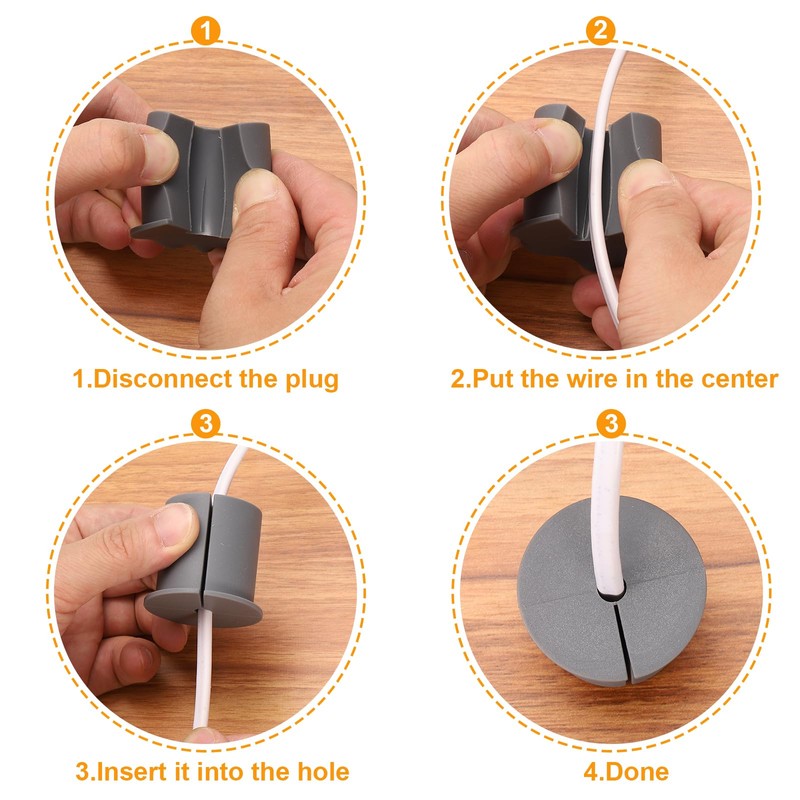 1

1.Disconnect the plug

2

2.Put the wire in the center

3

3.Insert it into the hole

3

4.Done