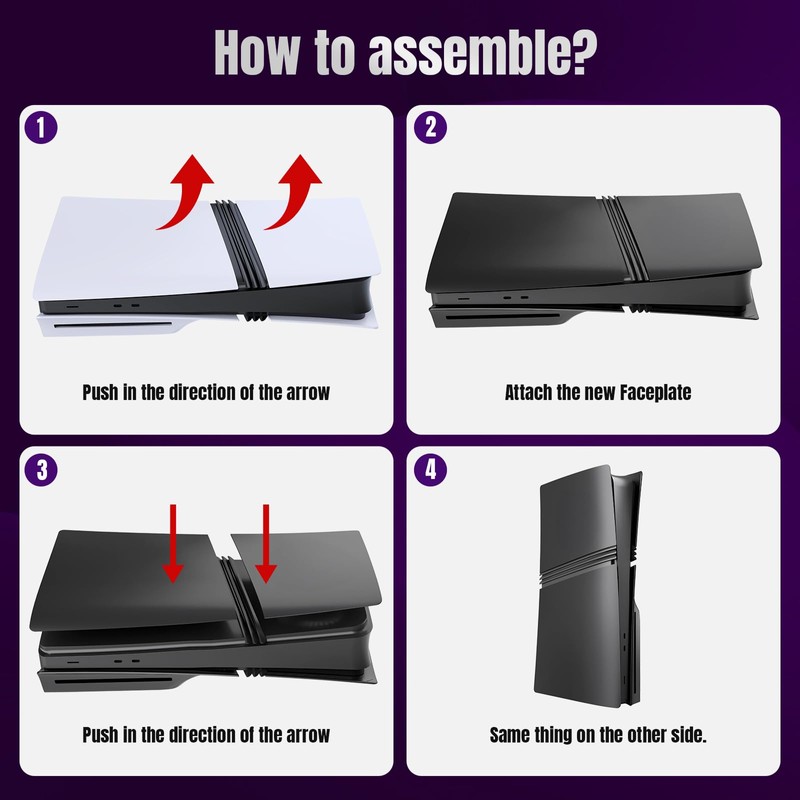 How to assemble?

1

Push in the direction of the arrow

2

Attach the new Faceplate

3

Push in the direction of the arrow

4

Same thing on the other side.