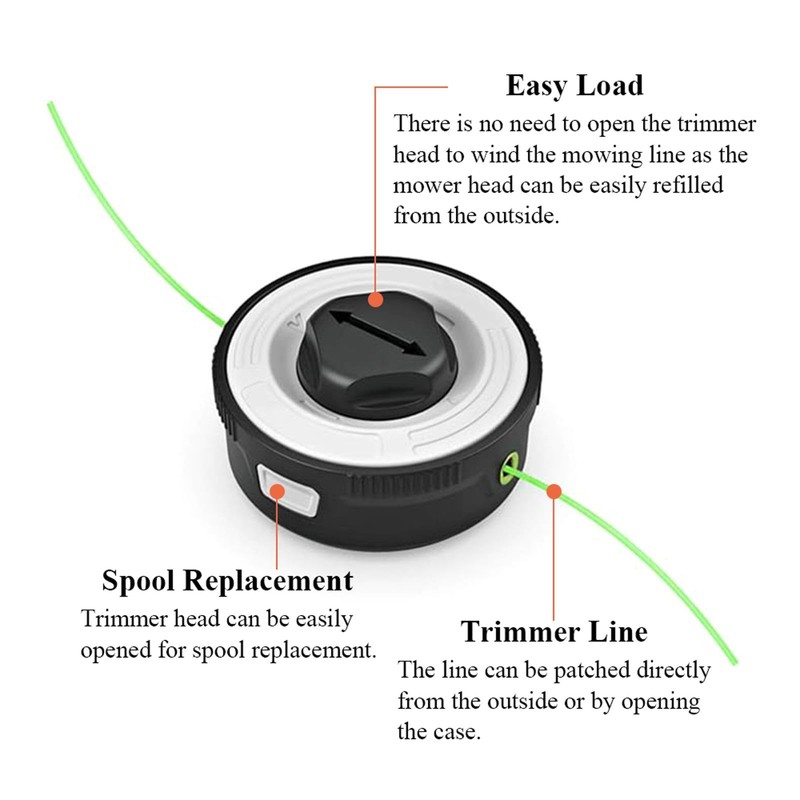 Easy Load
There is no need to open the trimmer head to wind the mowing line as the mower head can be easily refilled from the outside.

Spool Replacement
Trimmer head can be easily opened for spool replacement.

Trimmer Line
The line can be patched directly from the outside or by opening the case.