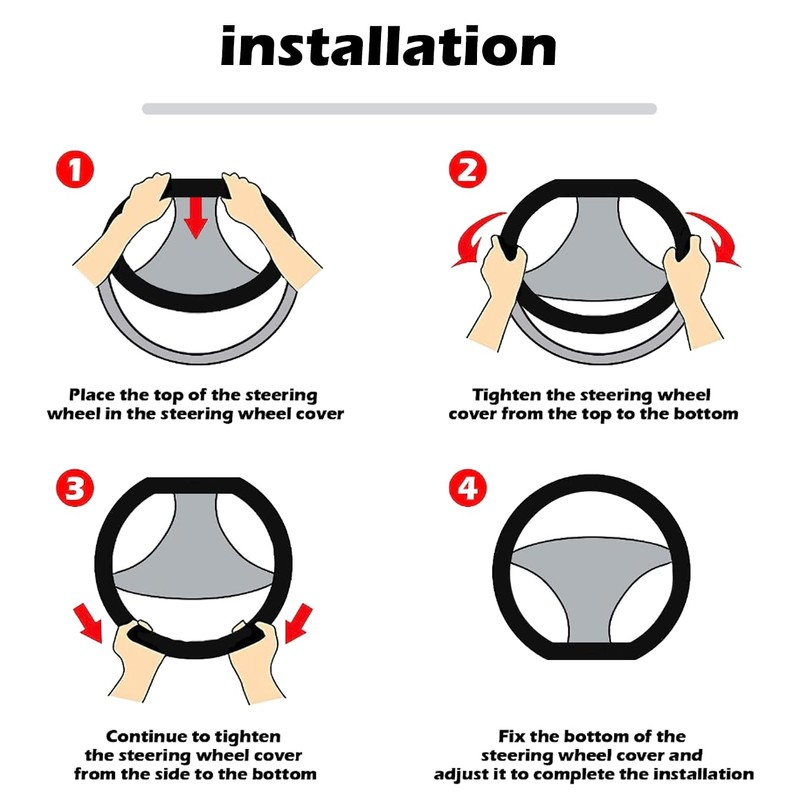 installation

1

Place the top of the steering wheel in the steering wheel cover

2

Tighten the steering wheel cover from the top to the bottom

3

Continue to tighten the steering wheel cover from the side to the bottom

4

Fix the bottom of the steering wheel cover and adjust it to complete the installation