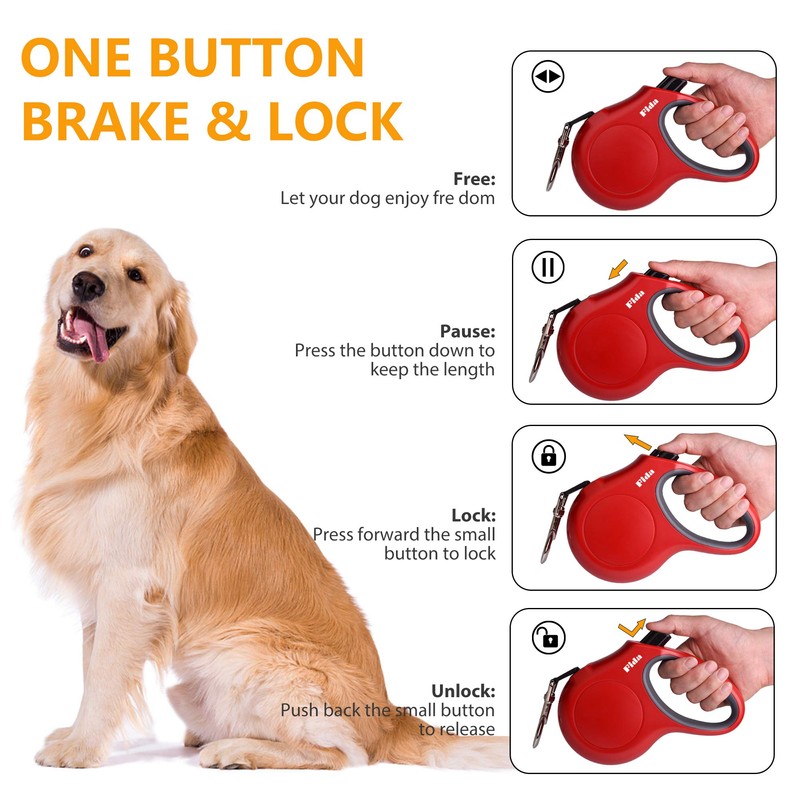 ONE BUTTON BRAKE & LOCK

Free:
Let your dog enjoy fre dom

Fida

Pause:
Press the button down to keep the length

Fida

Lock:
Press forward the small button to lock

Fida

Unlock:
Push back the small button to release

Fida