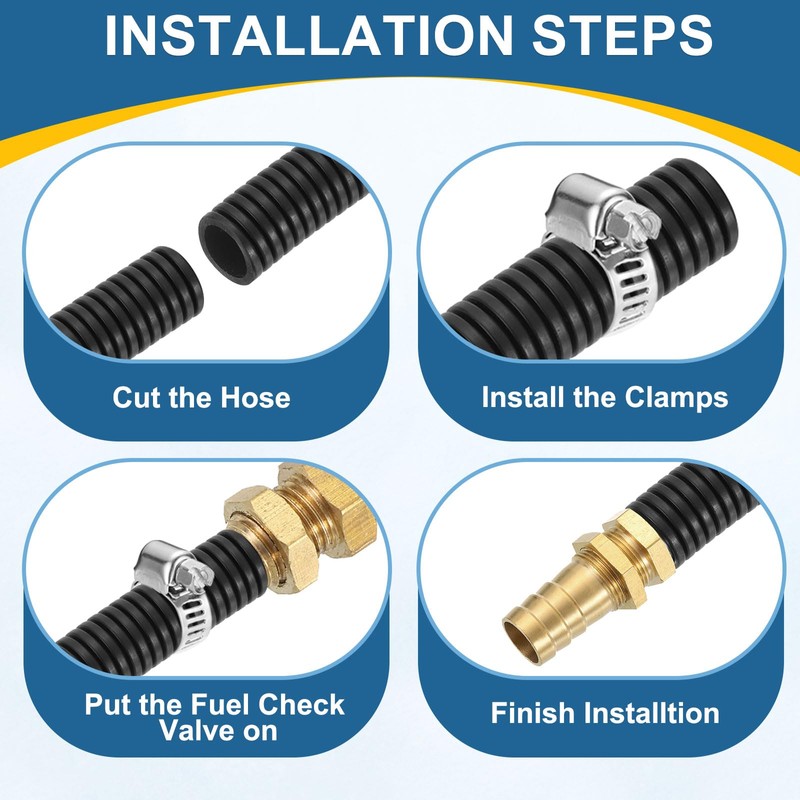 INSTALLATION STEPS

Cut the Hose

Install the Clamps

Put the Fuel Check Valve on

Finish Installtion