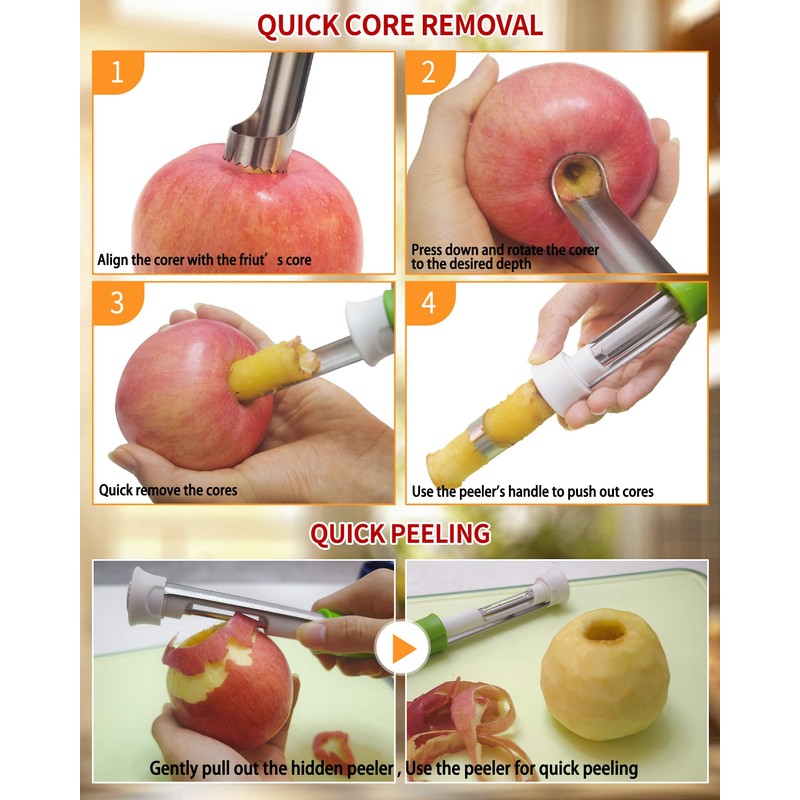 QUICK CORE REMOVAL

1

Align the corer with the friut' s core

2

Press down and rotate the corer to the desired depth

3

Quick remove the cores

4

Use the peeler's handle to push out cores

QUICK PEELING

Gently pull out the hidden peeler , Use the peeler for quick peeling