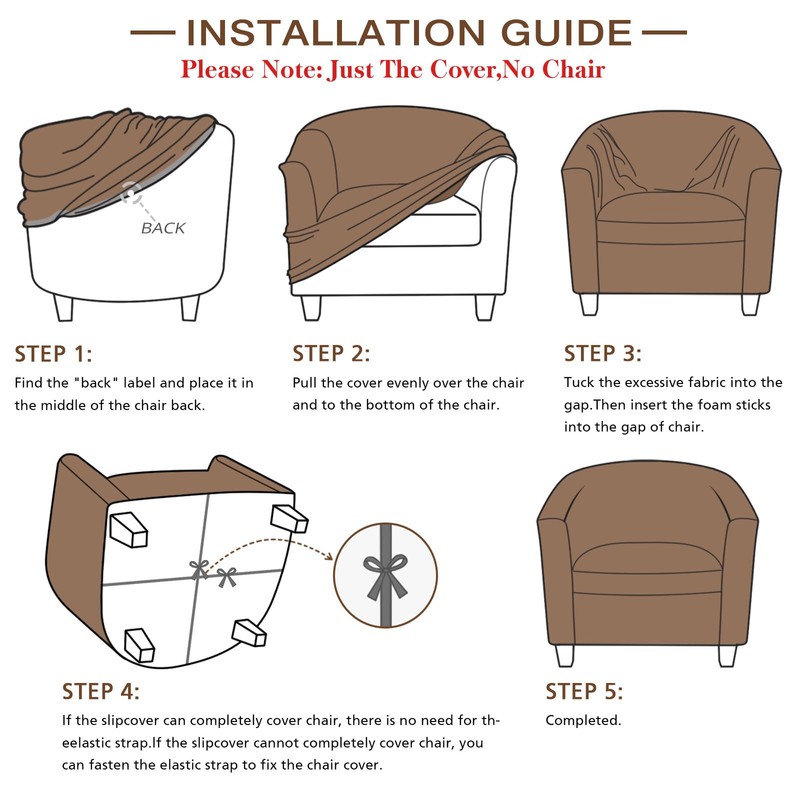 — INSTALLATION GUIDE —

Please Note: Just The Cover,No Chair

BACK

STEP 1:
Find the "back" label and place it in the middle of the chair back.

STEP 2:
Pull the cover evenly over the chair and to the bottom of the chair.

STEP 3:
Tuck the excessive fabric into the gap.Then insert the foam sticks into the gap of chair.

STEP 4:
If the slipcover can completely cover chair, there is no need for th-eelastic strap.If the slipcover cannot completely cover chair, you can fasten the elastic strap to fix the chair cover.

STEP 5:
Completed.