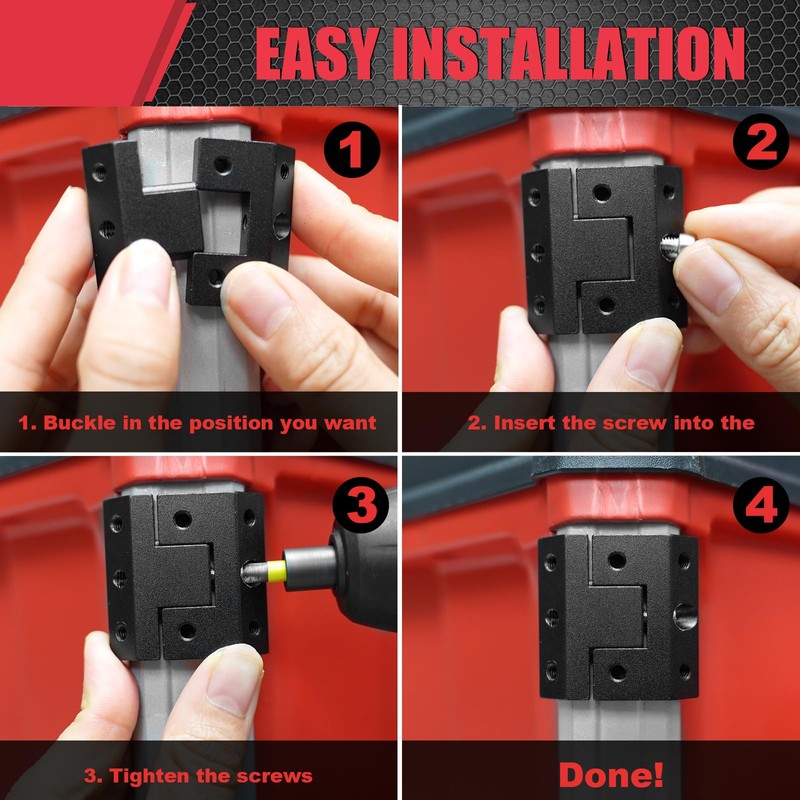 EASY INSTALLATION

1

1. Buckle in the position you want

2

2. Insert the screw into the

3

3. Tighten the screws

4

Done!