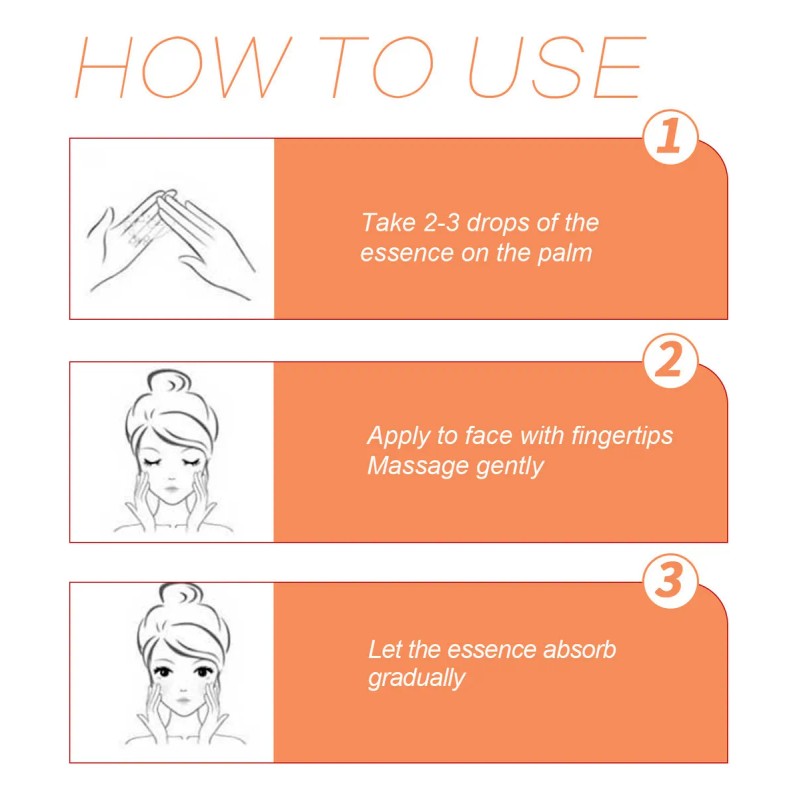 HOW TO USE

1

Take 2-3 drops of the essence on the palm

2

Apply to face with fingertips
Massage gently

3

Let the essence absorb gradually