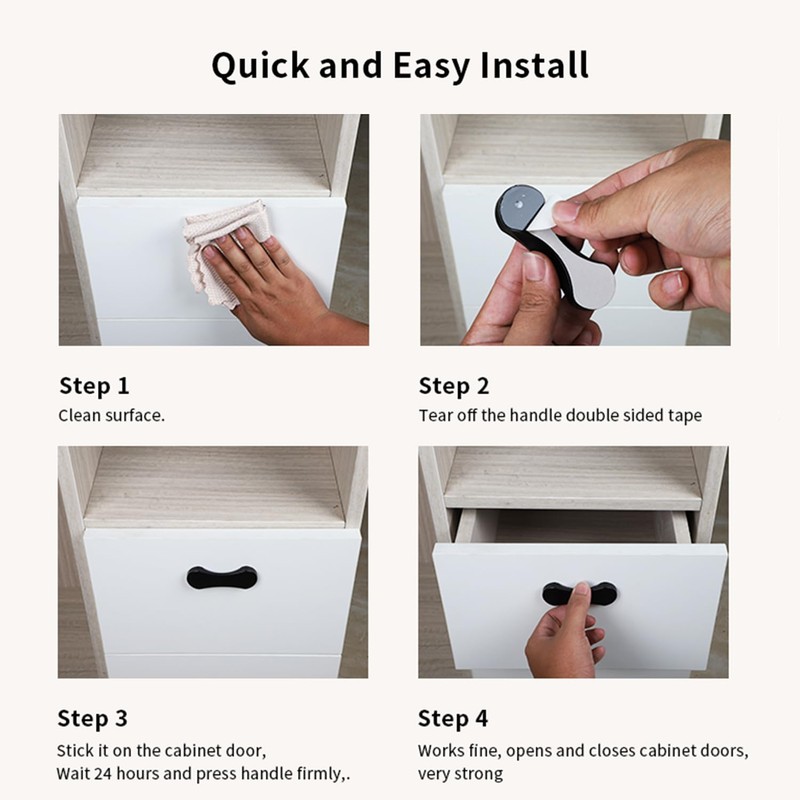 Quick and Easy Install

Step 1
Clean surface.

Step 2
Tear off the handle double sided tape

Step 3
Stick it on the cabinet door,
Wait 24 hours and press handle firmly,.

Step 4
Works fine, opens and closes cabinet doors, very strong