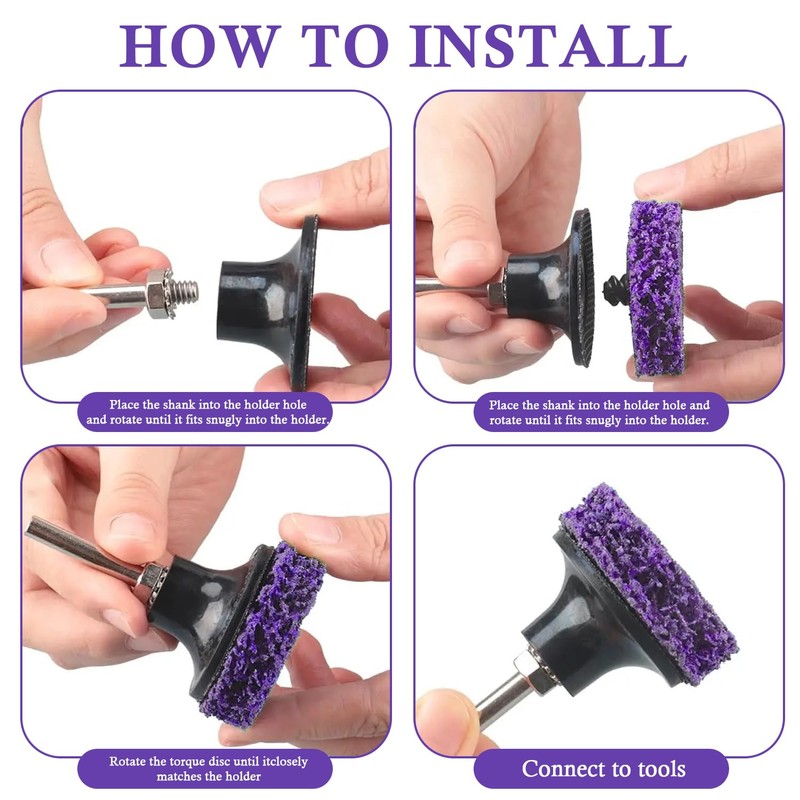 HOW TO INSTALL

Place the shank into the holder hole and rotate until it fits snugly into the holder.

Place the shank into the holder hole and rotate until it fits snugly into the holder.

Rotate the torque disc until itclosely matches the holder

Connect to tools