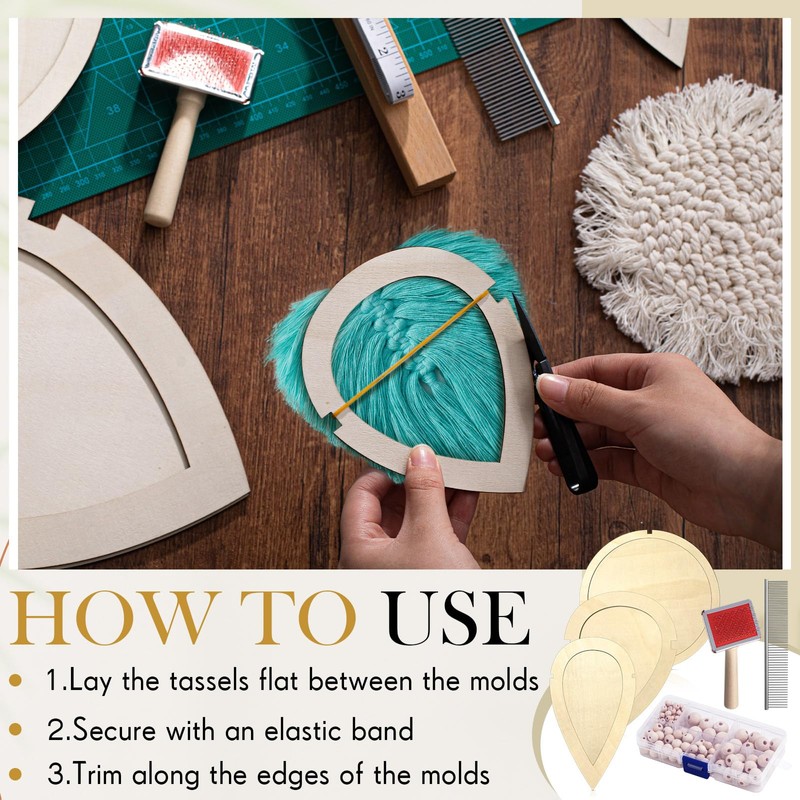 HOW TO USE

• 1.Lay the tassels flat between the molds

• 2.Secure with an elastic band

• 3.Trim along the edges of the molds