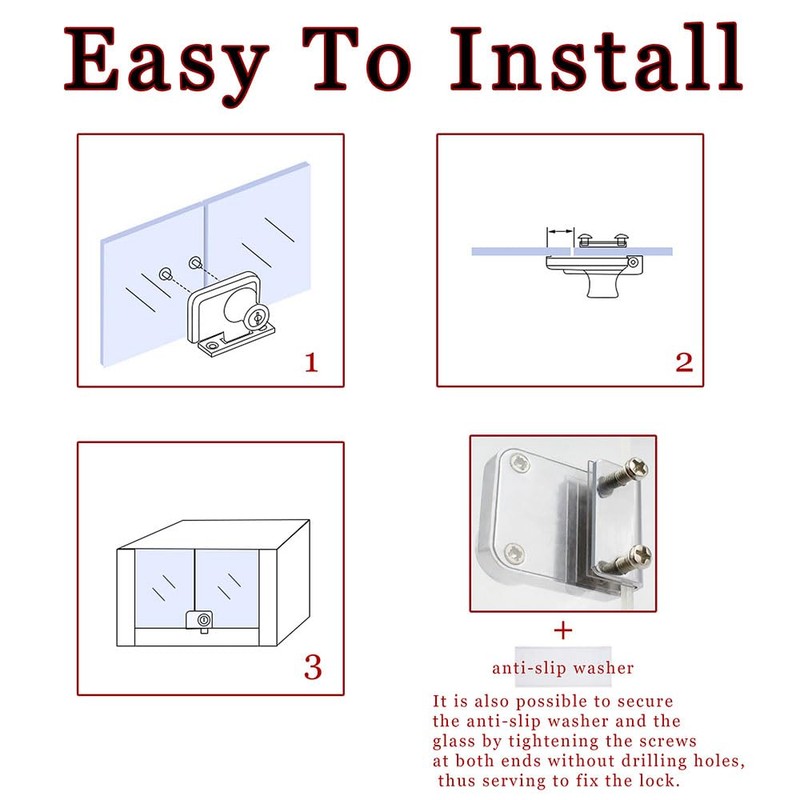 Easy To Install

1

2

3

+

anti-slip washer

It is also possible to secure the anti-slip washer and the glass by tightening the screws at both ends without drilling holes, thus serving to fix the lock.