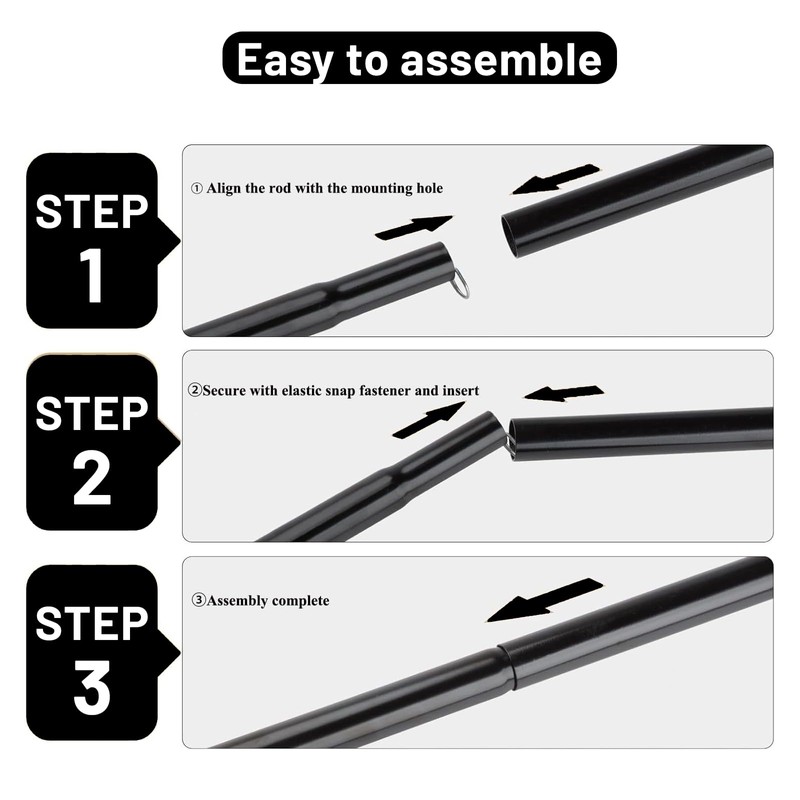 Easy to assemble

STEP 1

① Align the rod with the mounting hole

STEP 2

②Secure with elastic snap fastener and insert

STEP 3

③Assembly complete