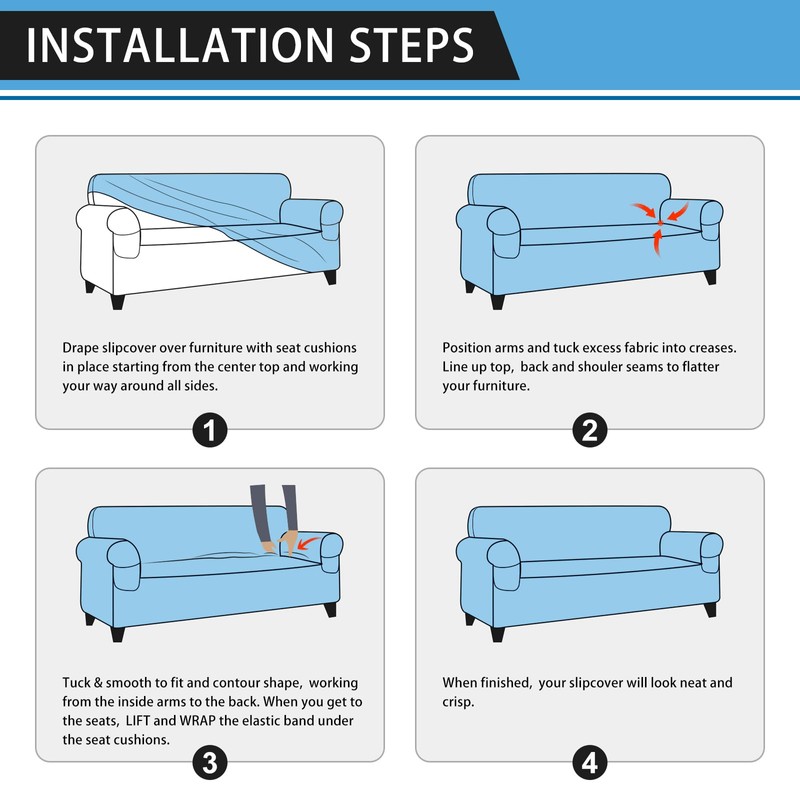 INSTALLATION STEPS

Drape slipcover over furniture with seat cushions in place starting from the center top and working your way around all sides.

1

Position arms and tuck excess fabric into creases. Line up top, back and shouler seams to flatter your furniture.

2

Tuck & smooth to fit and contour shape, working from the inside arms to the back. When you get to the seats, LIFT and WRAP the elastic band under the seat cushions.

3

When finished, your slipcover will look neat and crisp.

4