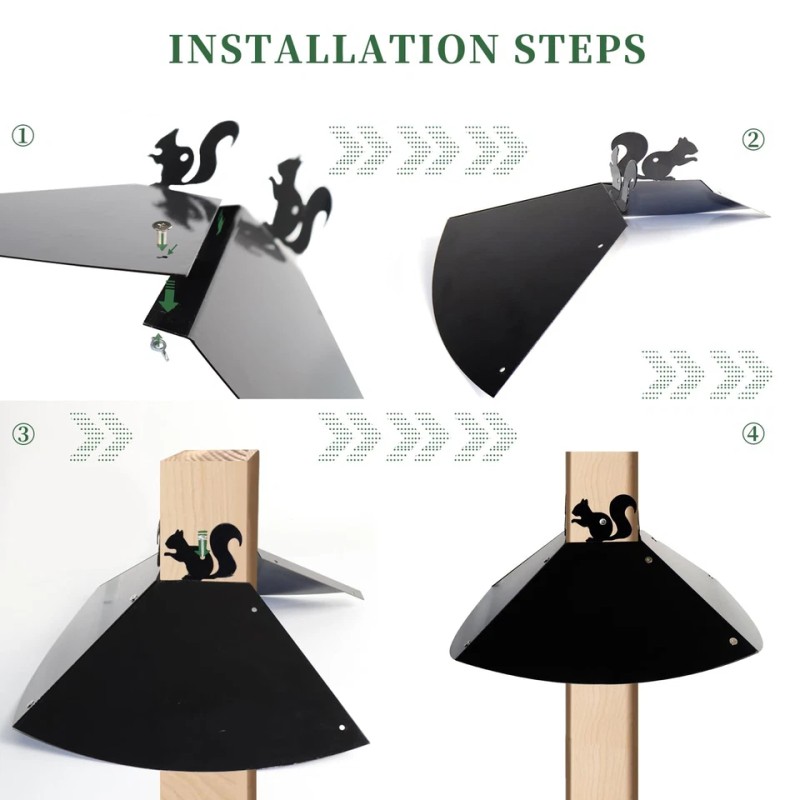 INSTALLATION STEPS

①

②

③

④