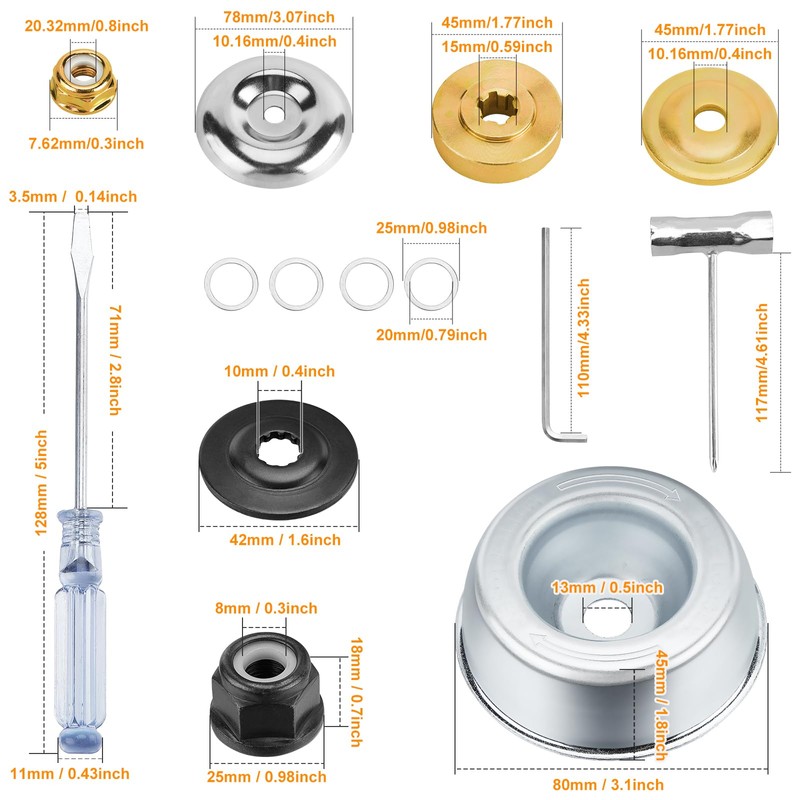 20.32mm/0.8inch
7.62mm/0.3inch
78mm/3.07inch
10.16mm/0.4inch
45mm/1.77inch
15mm/0.59inch
45mm/1.77inch
10.16mm/0.4inch
3.5mm / 0.14inch
71mm / 2.8inch
128mm / 5inch
11mm / 0.43inch
25mm/0.98inch
20mm/0.79inch
110mm/4.33inch
117mm/4.61inch
10mm / 0.4inch
42mm / 1.6inch
8mm / 0.3inch
18mm / 0.7inch
25mm / 0.98inch
13mm / 0.5inch
45mm / 1.8inch
80mm / 3.1inch