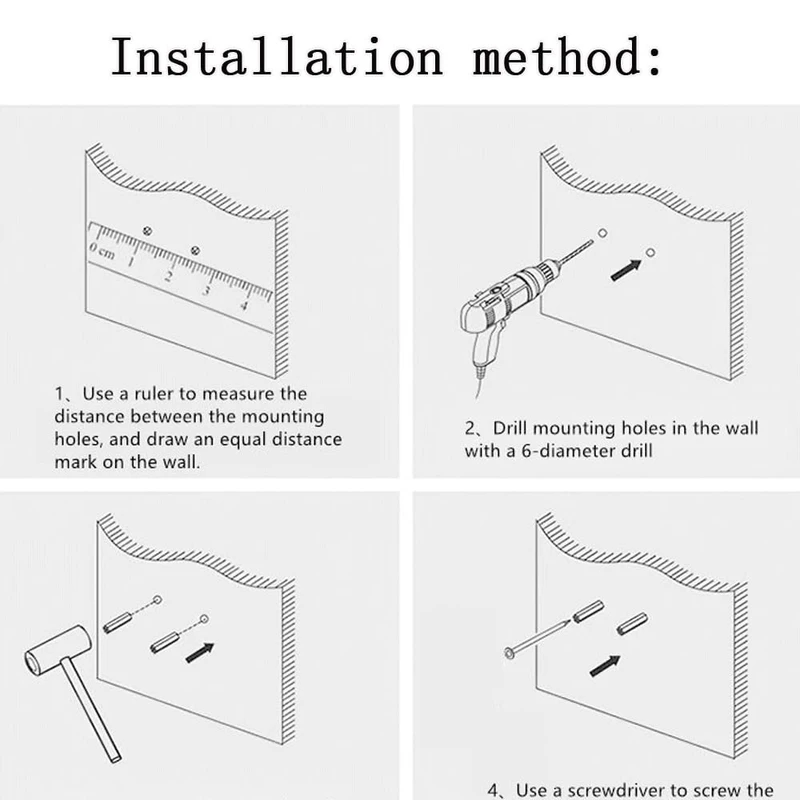 Installation method:

0 cm 1 2 3 4

1、Use a ruler to measure the distance between the mounting holes, and draw an equal distance mark on the wall.

2、Drill mounting holes in the wall with a 6-diameter drill

4、Use a screwdriver to screw the