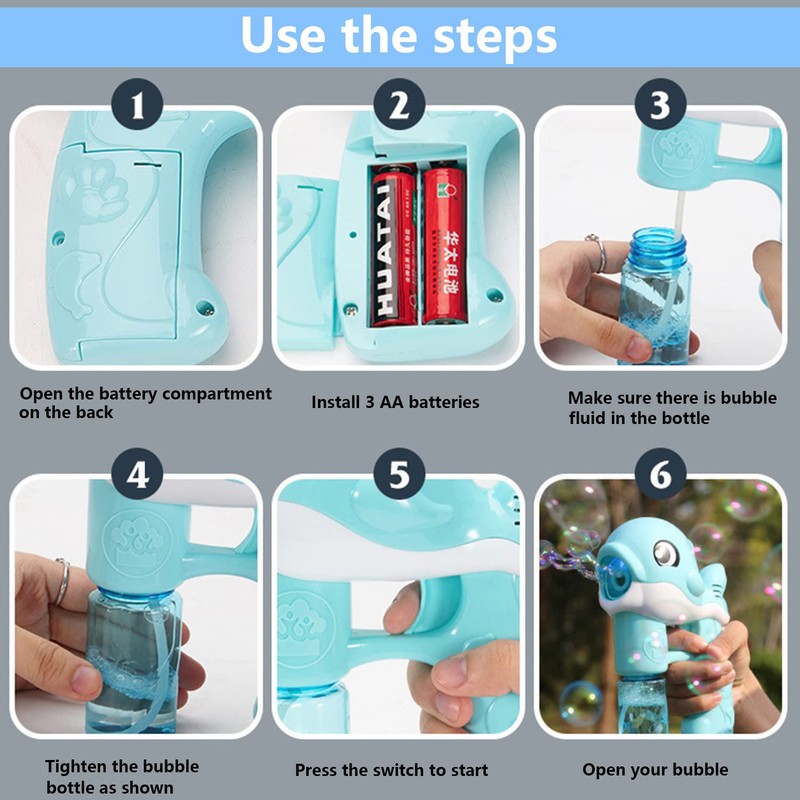 Use the steps

1

Open the battery compartment on the back

2

HUATAI

华太电池

Install 3 AA batteries

3

Make sure there is bubble fluid in the bottle

4

Tighten the bubble bottle as shown

5

Press the switch to start

6

Open your bubble