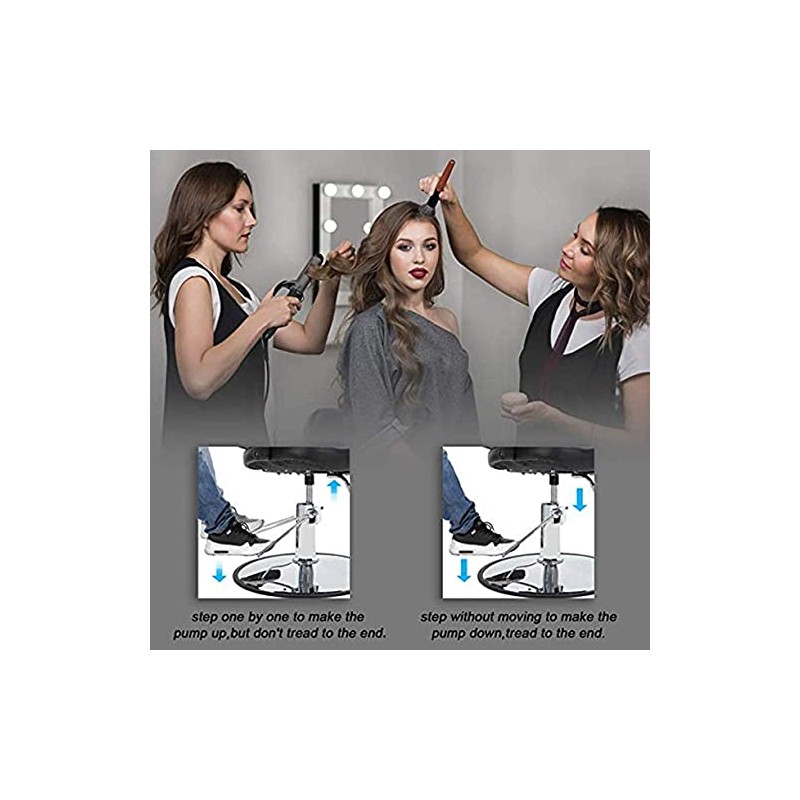 step one by one to make the pump up,but don't tread to the end.

step without moving to make the pump down,tread to the end.