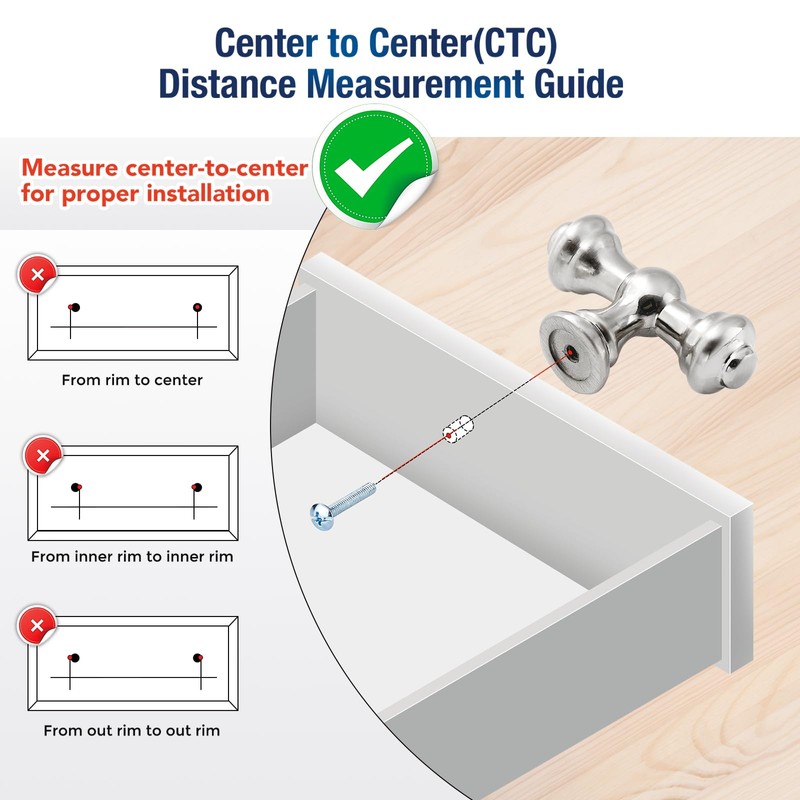 Center to Center(CTC)
Distance Measurement Guide

Measure center-to-center for proper installation

From rim to center

From inner rim to inner rim

From out rim to out rim