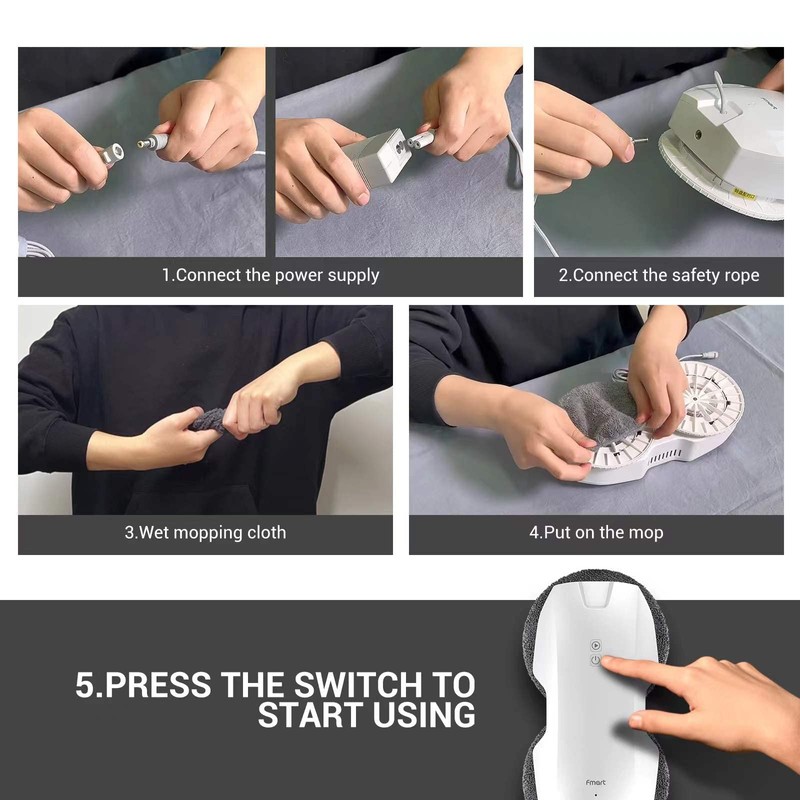 1.Connect the power supply

2.Connect the safety rope

3.Wet mopping cloth

4.Put on the mop

5.PRESS THE SWITCH TO START USING

Fmart